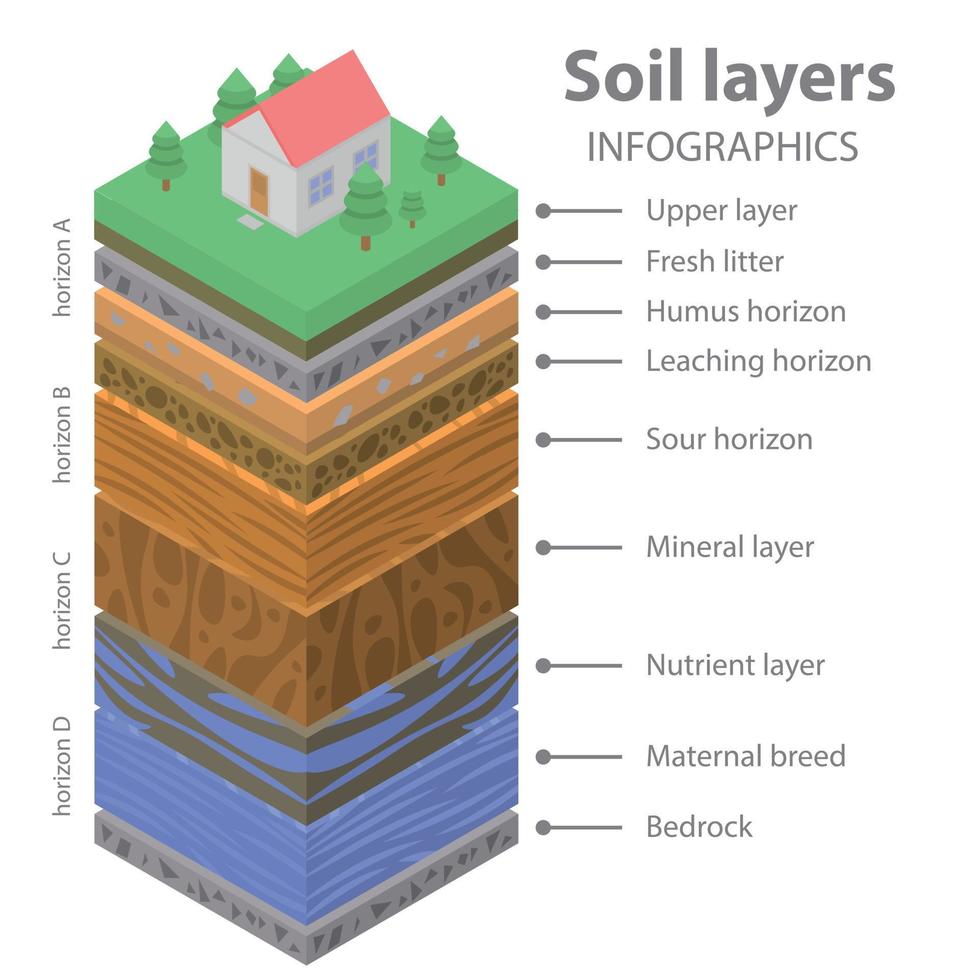 Soil layers
INFOGRAPHICS

horizon A
horizon B
horizon C
horizon D

Upper layer
Fresh litter
Humus horizon
Leaching horizon
Sour horizon
Mineral layer
Nutrient layer
Maternal breed
Bedrock