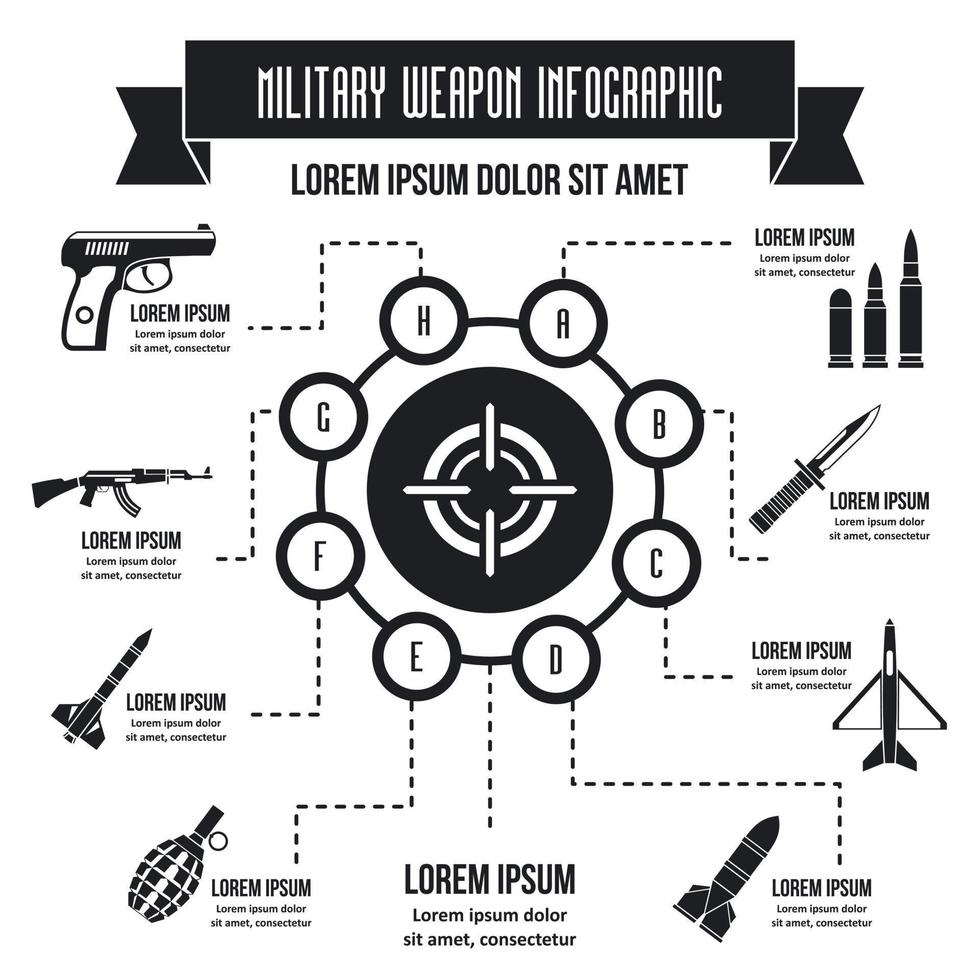 MILITARY WEAPON INFOGRAPHIC

LOREM IPSUM DOLOR SIT AMET

LOREM IPSUM
Lorem ipsum dolor sit amet, consectetur

LOREM IPSUM
Lorem ipsum dolor sit amet, consectetur

H

A

G

B

F

C

E

D

LOREM IPSUM
Lorem ipsum dolor sit amet, consectetur

LOREM IPSUM
Lorem ipsum dolor sit amet, consectetur

LOREM IPSUM
Lorem ipsum dolor sit amet, consectetur

LOREM IPSUM
Lorem ipsum dolor sit amet, consectetur

LOREM IPSUM
Lorem ipsum dolor sit amet, consectetur

LOREM IPSUM
Lorem ipsum dolor sit amet, consectetur

LOREM IPSUM
Lorem ipsum dolor sit amet, consectetur