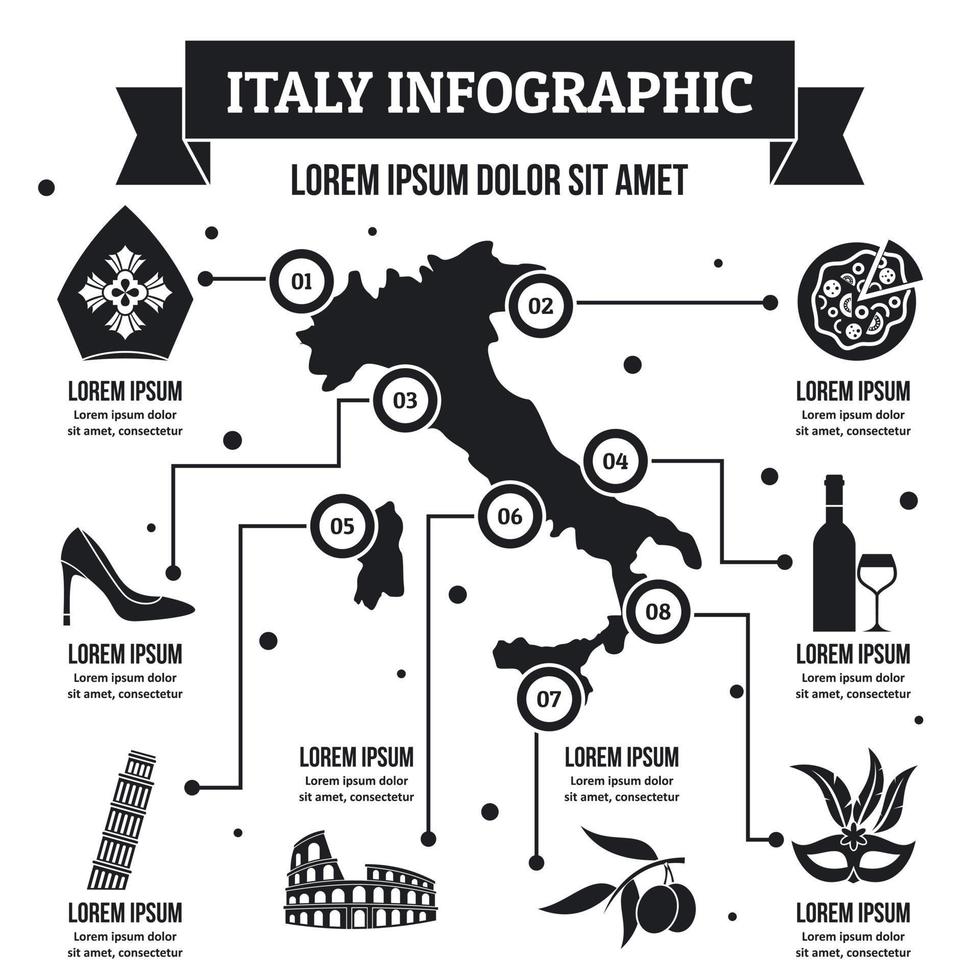 ITALY INFOGRAPHIC

LOREM IPSUM DOLOR SIT AMET

01

02

03

04

05

06

07

08

LOREM IPSUM
Lorem ipsum dolor sit amet, consectetur

LOREM IPSUM
Lorem ipsum dolor sit amet, consectetur

LOREM IPSUM
Lorem ipsum dolor sit amet, consectetur

LOREM IPSUM
Lorem ipsum dolor sit amet, consectetur

LOREM IPSUM
Lorem ipsum dolor sit amet, consectetur

LOREM IPSUM
Lorem ipsum dolor sit amet, consectetur

LOREM IPSUM
Lorem ipsum dolor sit amet, consectetur

LOREM IPSUM
Lorem ipsum dolor sit amet, consectetur