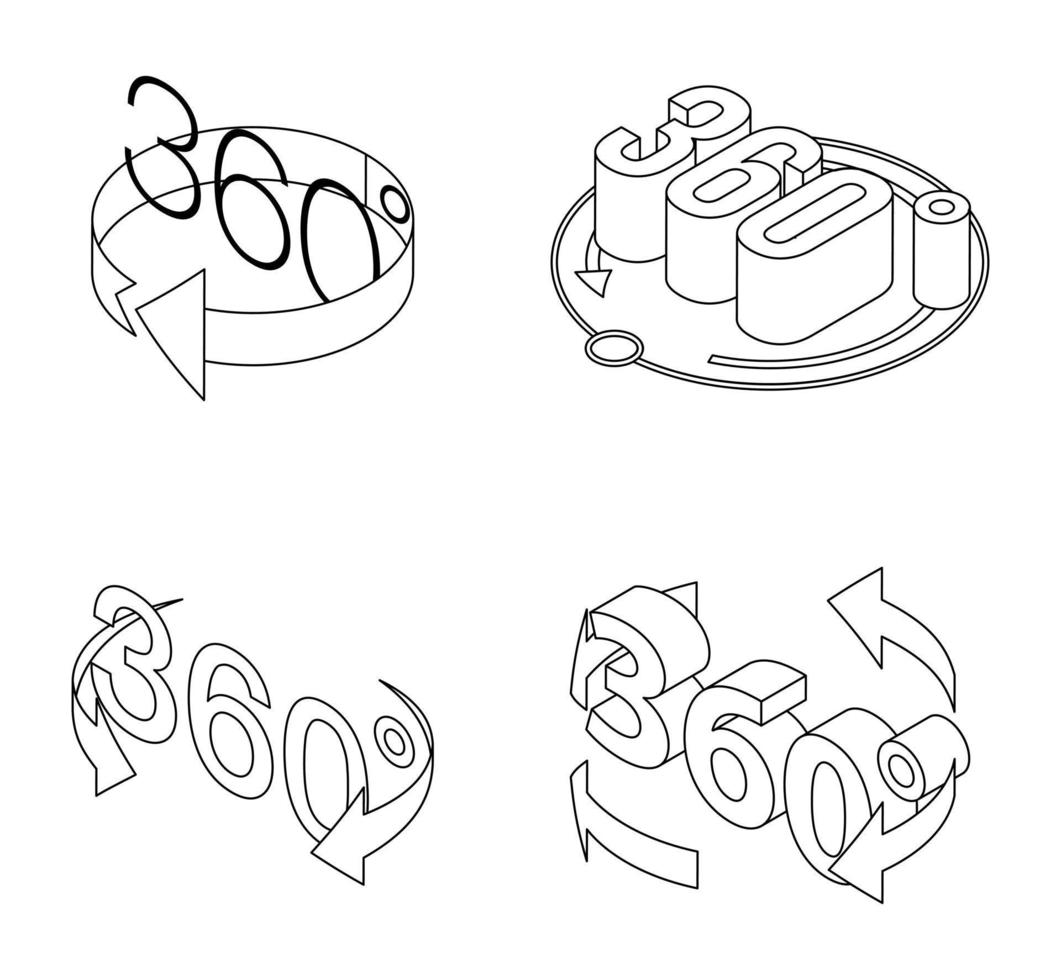 360°

360°

360°

360°