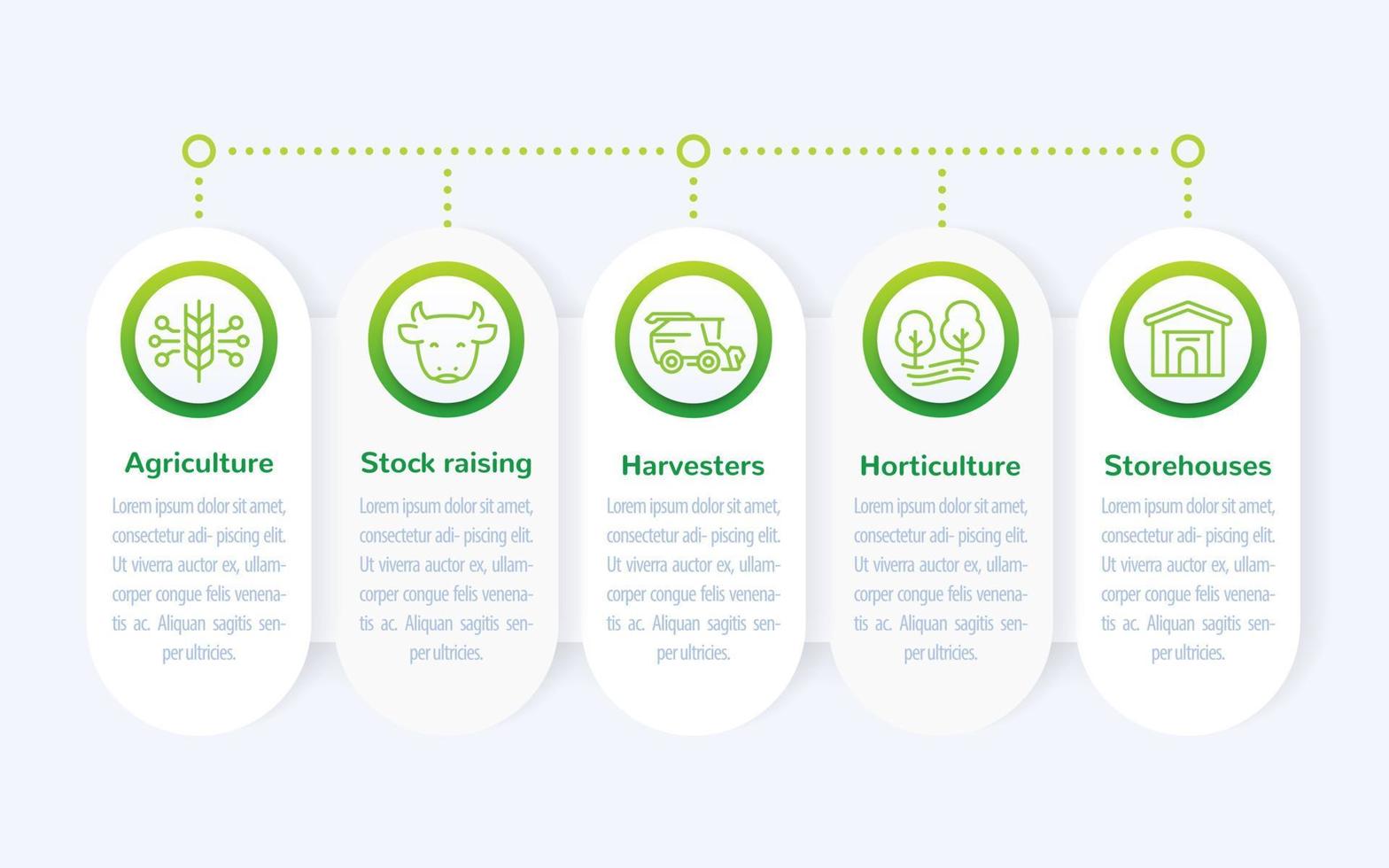 Agriculture

Lorem ipsum dolor sit amet, consectetur adi- piscing elit. Ut viverra auctor ex, ullamcorper congue felis venenatis ac. Aliquan sagitis senper ultricies.

Stock raising

Lorem ipsum dolor sit amet, consectetur adi- piscing elit. Ut viverra auctor ex, ullamcorper congue felis venenatis ac. Aliquan sagitis senper ultricies.

Harvesters

Lorem ipsum dolor sit amet, consectetur adi- piscing elit. Ut viverra auctor ex, ullamcorper congue felis venenatis ac. Aliquan sagitis senper ultricies.

Horticulture

Lorem ipsum dolor sit amet, consectetur adi- piscing elit. Ut viverra auctor ex, ullamcorper congue felis venenatis ac. Aliquan sagitis senper ultricies.

Storehouses

Lorem ipsum dolor sit amet, consectetur adi- piscing elit. Ut viverra auctor ex, ullamcorper congue felis venenatis ac. Aliquan sagitis senper ultricies.