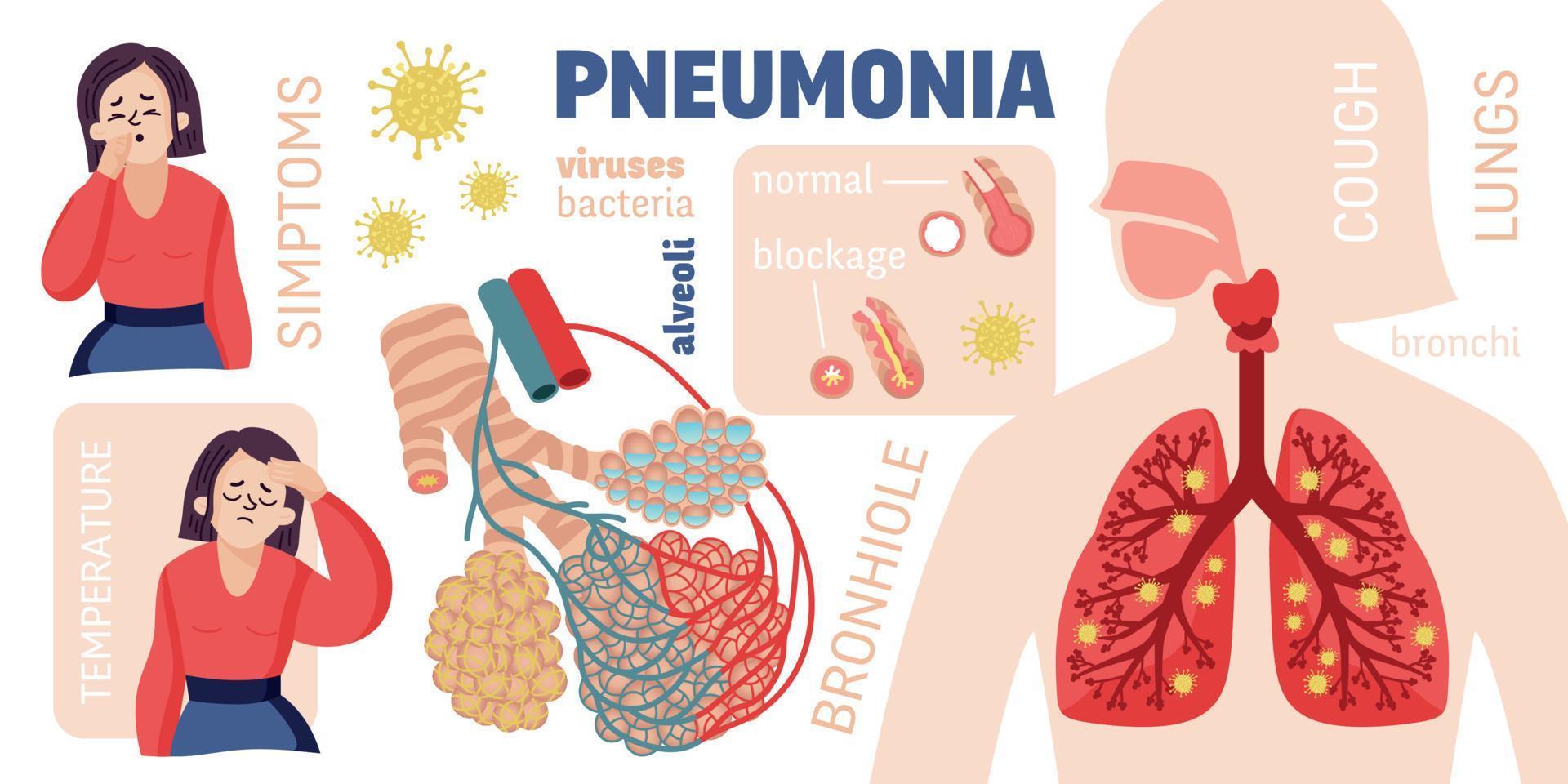 SIMPTOMS

PNEUMONIA

viruses
bacteria

alveoli

normal

blockage

COUGH

LUNGS

bronchi

TEMPERATURE

BRONHIOLE