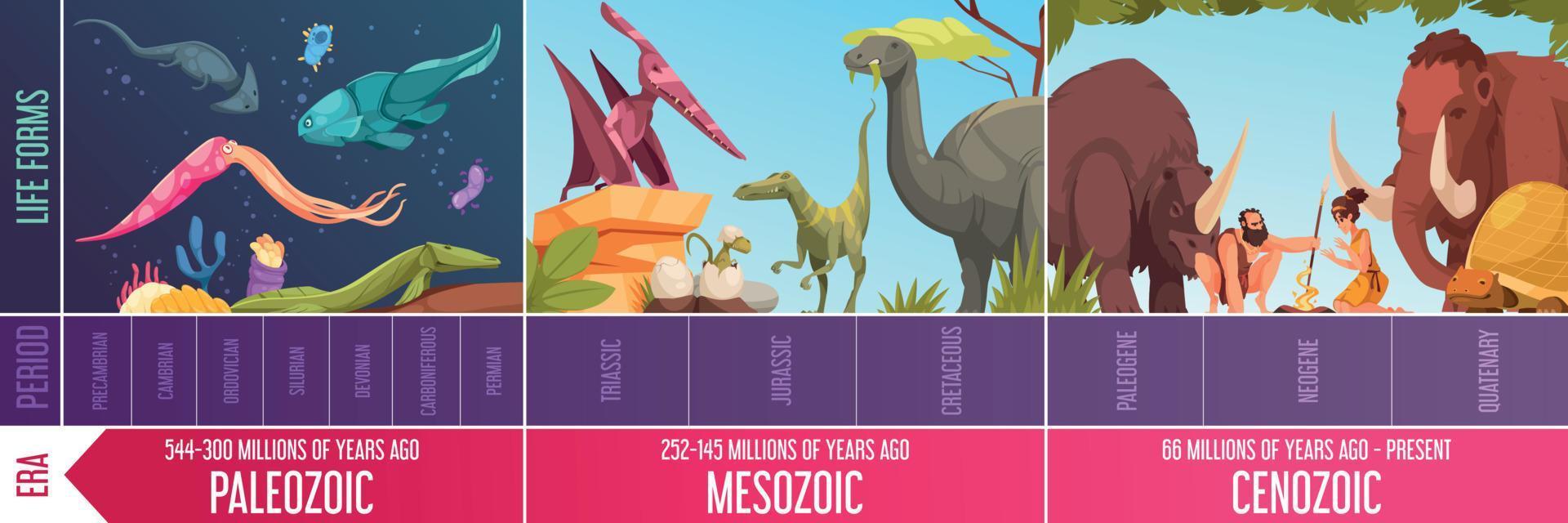 LIFE FORMS

PERIOD

PRECAMBRIAN

CAMBRIAN

ORDOVICIAN

SILURIAN

DEVONIAN

CARBONIFEROUS

PERMIAN

TRIASSIC

JURASSIC

CRETACEOUS

PALEOGENE

NEOGENE

QUATENARY

ERA

544-300 MILLIONS OF YEARS AGO
PALEOZOIC

252-145 MILLIONS OF YEARS AGO
MESOZOIC

66 MILLIONS OF YEARS AGO - PRESENT
CENOZOIC