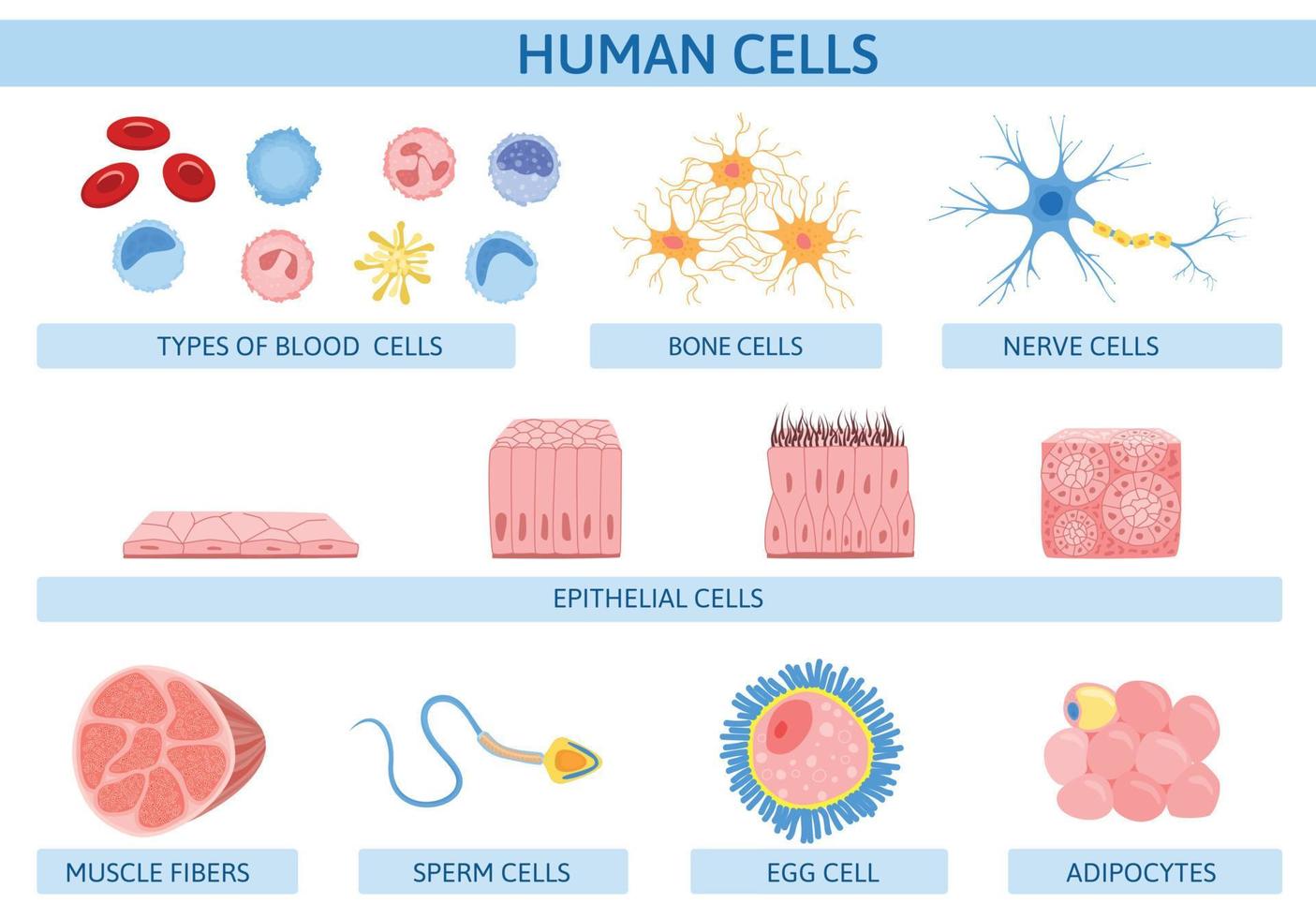 HUMAN CELLS

TYPES OF BLOOD  CELLS

BONE CELLS

NERVE CELLS

EPITHELIAL CELLS

MUSCLE FIBERS

SPERM CELLS

EGG CELL

ADIPOCYTES