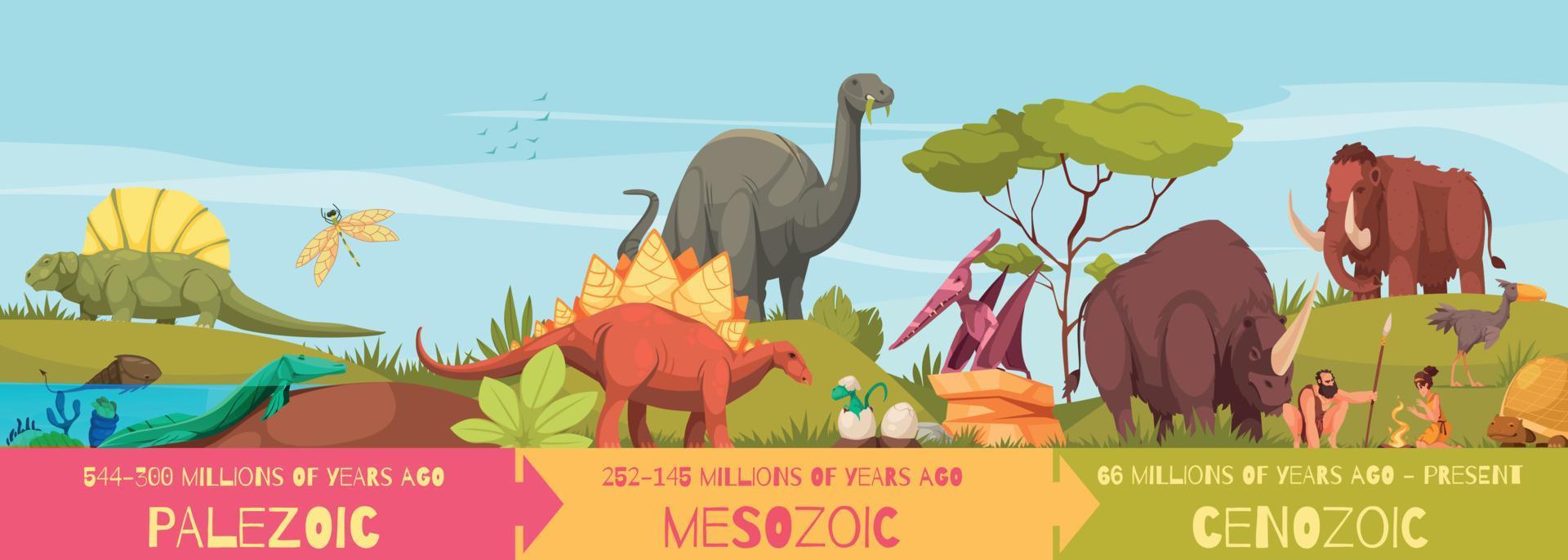 544-300 MILLIONS OF YEARS AGO
PALEZOIC

252-145 MILLIONS OF YEARS AGO
MESOZOIC

66 MILLIONS OF YEARS AGO - PRESENT
CENOZOIC