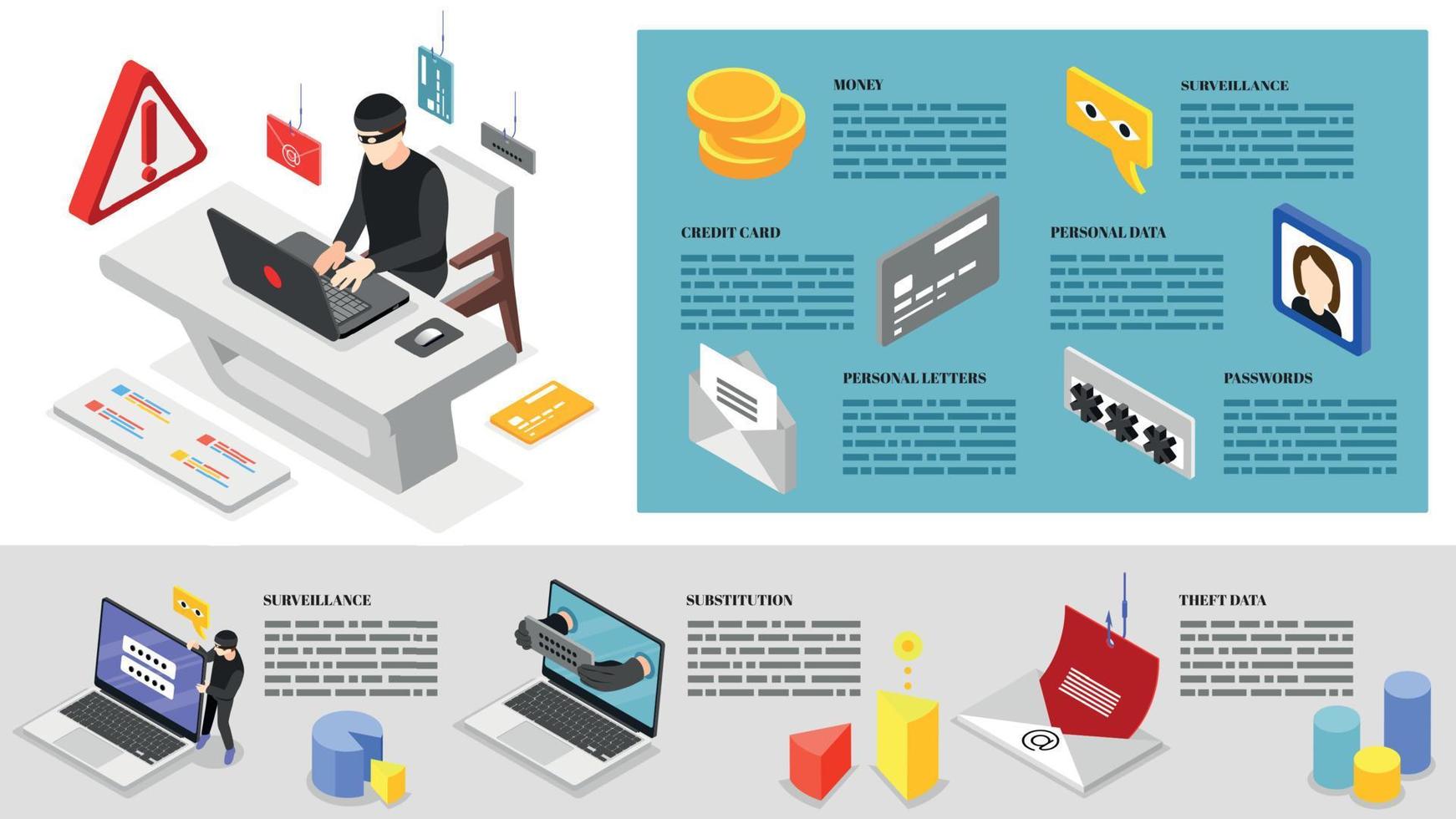 MONEY

SURVEILLANCE

CREDIT CARD

PERSONAL DATA

PERSONAL LETTERS

PASSWORDS

SURVEILLANCE

SUBSTITUTION

THEFT DATA