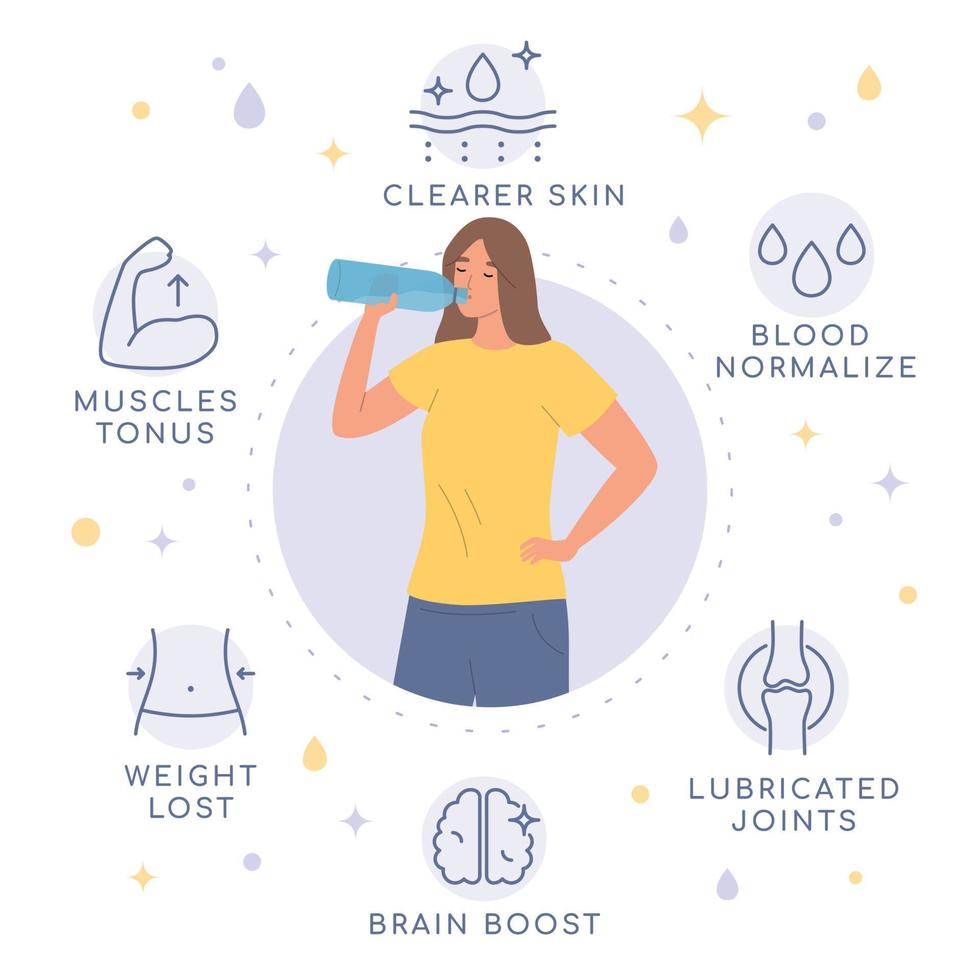 CLEARER SKIN

MUSCLES TONUS

BLOOD NORMALIZE

WEIGHT LOST

LUBRICATED JOINTS

BRAIN BOOST