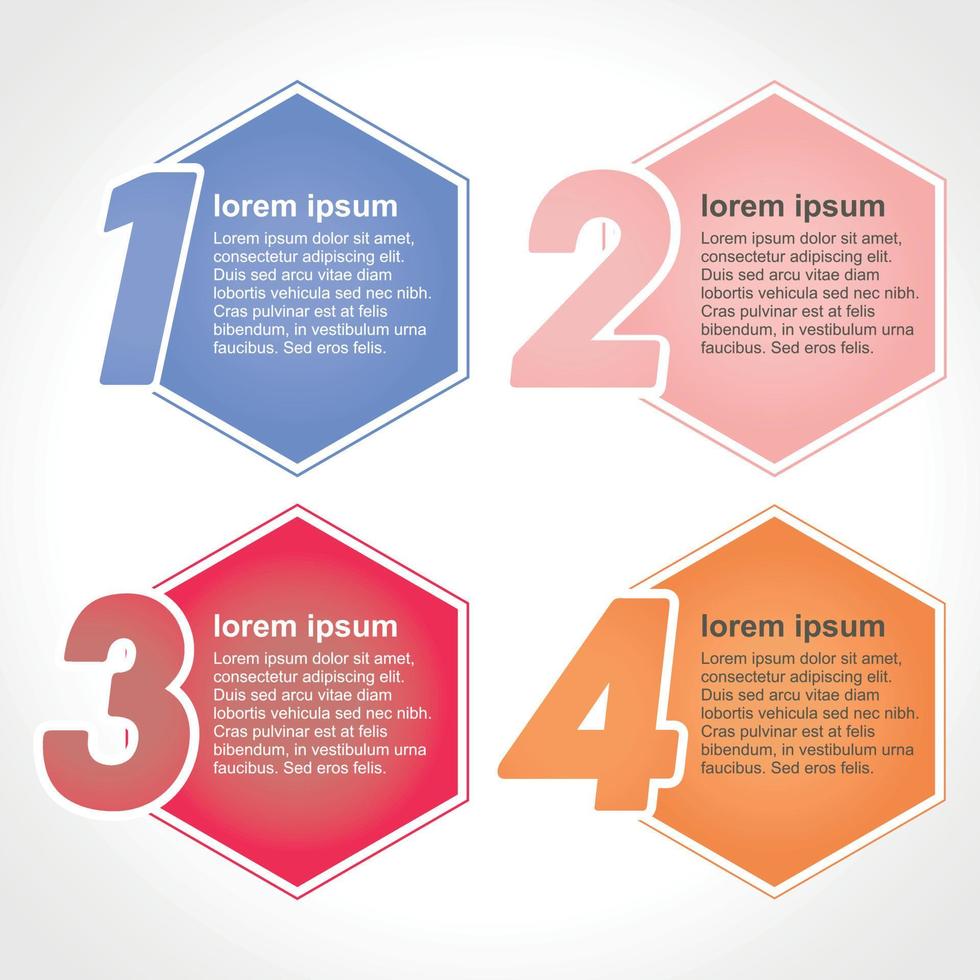 1
lorem ipsum
Lorem ipsum dolor sit amet, consectetur adipiscing elit. Duis sed arcu vitae diam lobortis vehicula sed nec nibh. Cras pulvinar est at felis bibendum, in vestibulum urna faucibus. Sed eros felis.

2
lorem ipsum
Lorem ipsum dolor sit amet, consectetur adipiscing elit. Duis sed arcu vitae diam lobortis vehicula sed nec nibh. Cras pulvinar est at felis bibendum, in vestibulum urna faucibus. Sed eros felis.

3
lorem ipsum
Lorem ipsum dolor sit amet, consectetur adipiscing elit. Duis sed arcu vitae diam lobortis vehicula sed nec nibh. Cras pulvinar est at felis bibendum, in vestibulum urna faucibus. Sed eros felis.

4
lorem ipsum
Lorem ipsum dolor sit amet, consectetur adipiscing elit. Duis sed arcu vitae diam lobortis vehicula sed nec nibh. Cras pulvinar est at felis bibendum, in vestibulum urna faucibus. Sed eros felis.