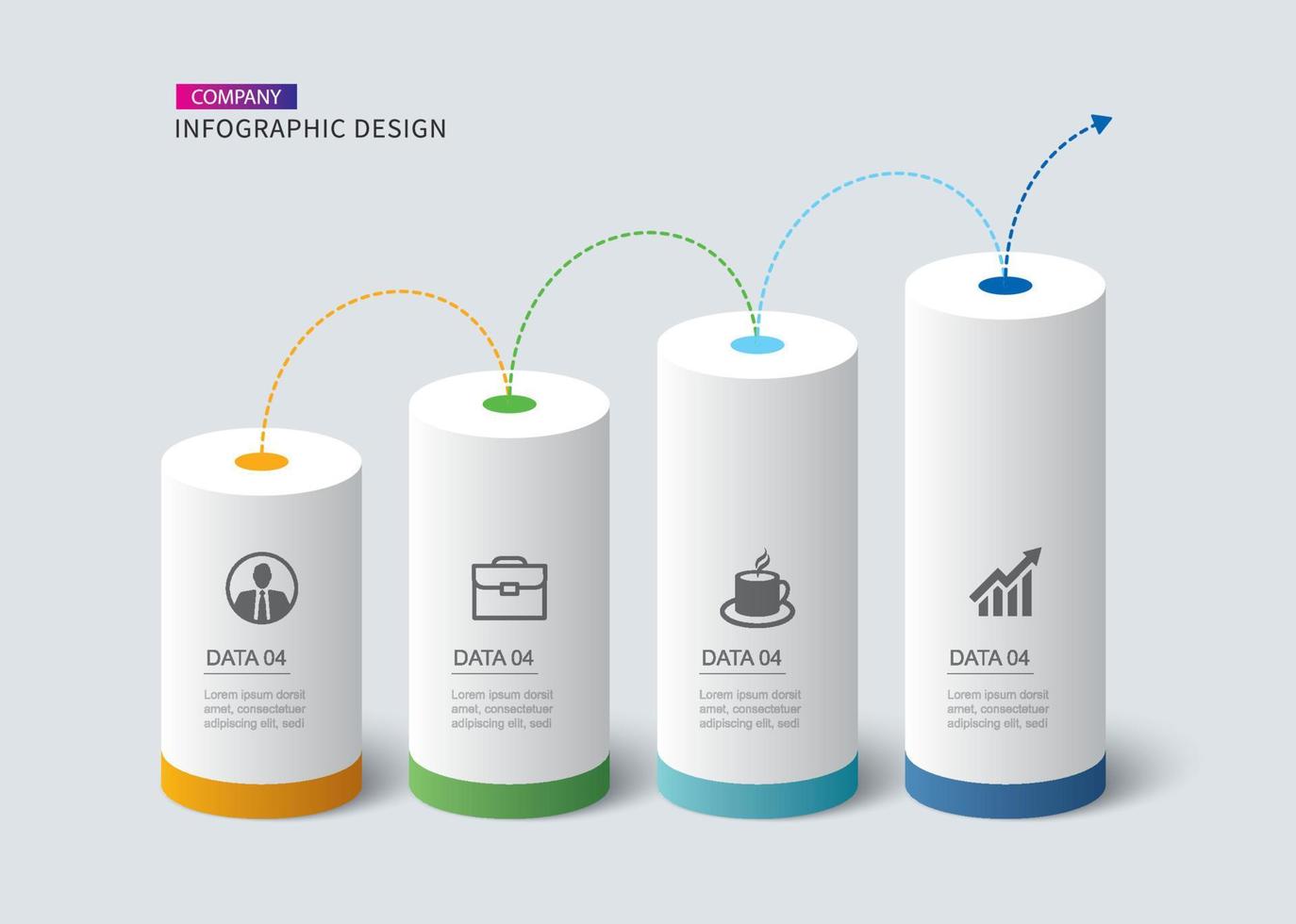 COMPANY
INFOGRAPHIC DESIGN

DATA 04
Lorem ipsum dorsit amet, consectetuer adipiscing elit, sedi

DATA 04
Lorem ipsum dorsit amet, consectetuer adipiscing elit, sedi

DATA 04
Lorem ipsum dorsit amet, consectetuer adipiscing elit, sedi

DATA 04
Lorem ipsum dorsit amet, consectetuer adipiscing elit, sedi