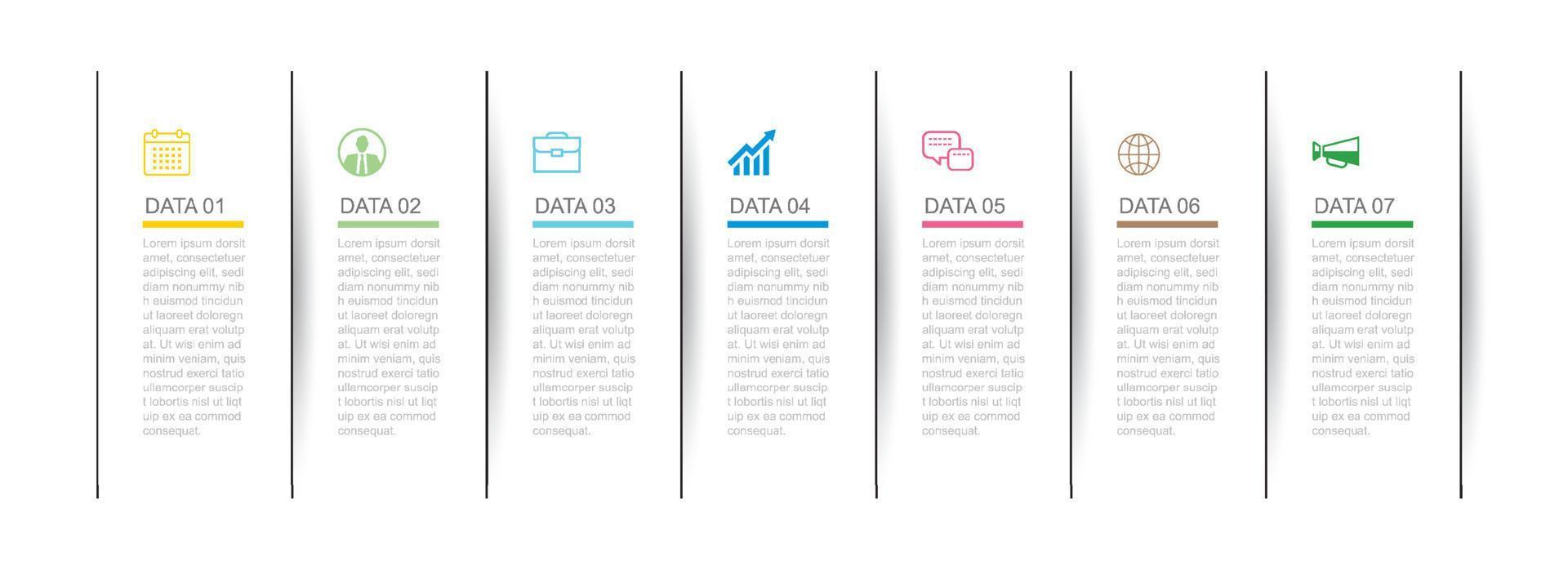 DATA 01

Lorem ipsum dorsit amet, consectetuer adipiscing elit, sedi diam nonummy nib h euismod tincidun ut laoreet doloregn aliquam erat volutp at. Ut wisi enim ad minim veniam, quis nostrud exerci tatio ullamcorper suscip t lobortis nisl ut liqt uip ex ea commod consequat.

DATA 02

Lorem ipsum dorsit amet, consectetuer adipiscing elit, sedi diam nonummy nib h euismod tincidun ut laoreet doloregn aliquam erat volutp at. Ut wisi enim ad minim veniam, quis nostrud exerci tatio ullamcorper suscip t lobortis nisl ut liqt uip ex ea commod consequat.

DATA 03

Lorem ipsum dorsit amet, consectetuer adipiscing elit, sedi diam nonummy nib h euismod tincidun ut laoreet doloregn aliquam erat volutp at. Ut wisi enim ad minim veniam, quis nostrud exerci tatio ullamcorper suscip t lobortis nisl ut liqt uip ex ea commod consequat.

DATA 04

Lorem ipsum dorsit amet, consectetuer adipiscing elit, sedi diam nonummy nib h euismod tincidun ut laoreet doloregn aliquam erat volutp at. Ut wisi enim ad minim veniam, quis nostrud exerci tatio ullamcorper suscip t lobortis nisl ut liqt uip ex ea commod consequat.

DATA 05

Lorem ipsum dorsit amet, consectetuer adipiscing elit, sedi diam nonummy nib h euismod tincidun ut laoreet doloregn aliquam erat volutp at. Ut wisi enim ad minim veniam, quis nostrud exerci tatio ullamcorper suscip t lobortis nisl ut liqt uip ex ea commod consequat.

DATA 06

Lorem ipsum dorsit amet, consectetuer adipiscing elit, sedi diam nonummy nib h euismod tincidun ut laoreet doloregn aliquam erat volutp at. Ut wisi enim ad minim veniam, quis nostrud exerci tatio ullamcorper suscip t lobortis nisl ut liqt uip ex ea commod consequat.

DATA 07

Lorem ipsum dorsit amet, consectetuer adipiscing elit, sedi diam nonummy nib h euismod tincidun ut laoreet doloregn aliquam erat volutp at. Ut wisi enim ad minim veniam, quis nostrud exerci tatio ullamcorper suscip t lobortis nisl ut liqt uip ex ea commod consequat.