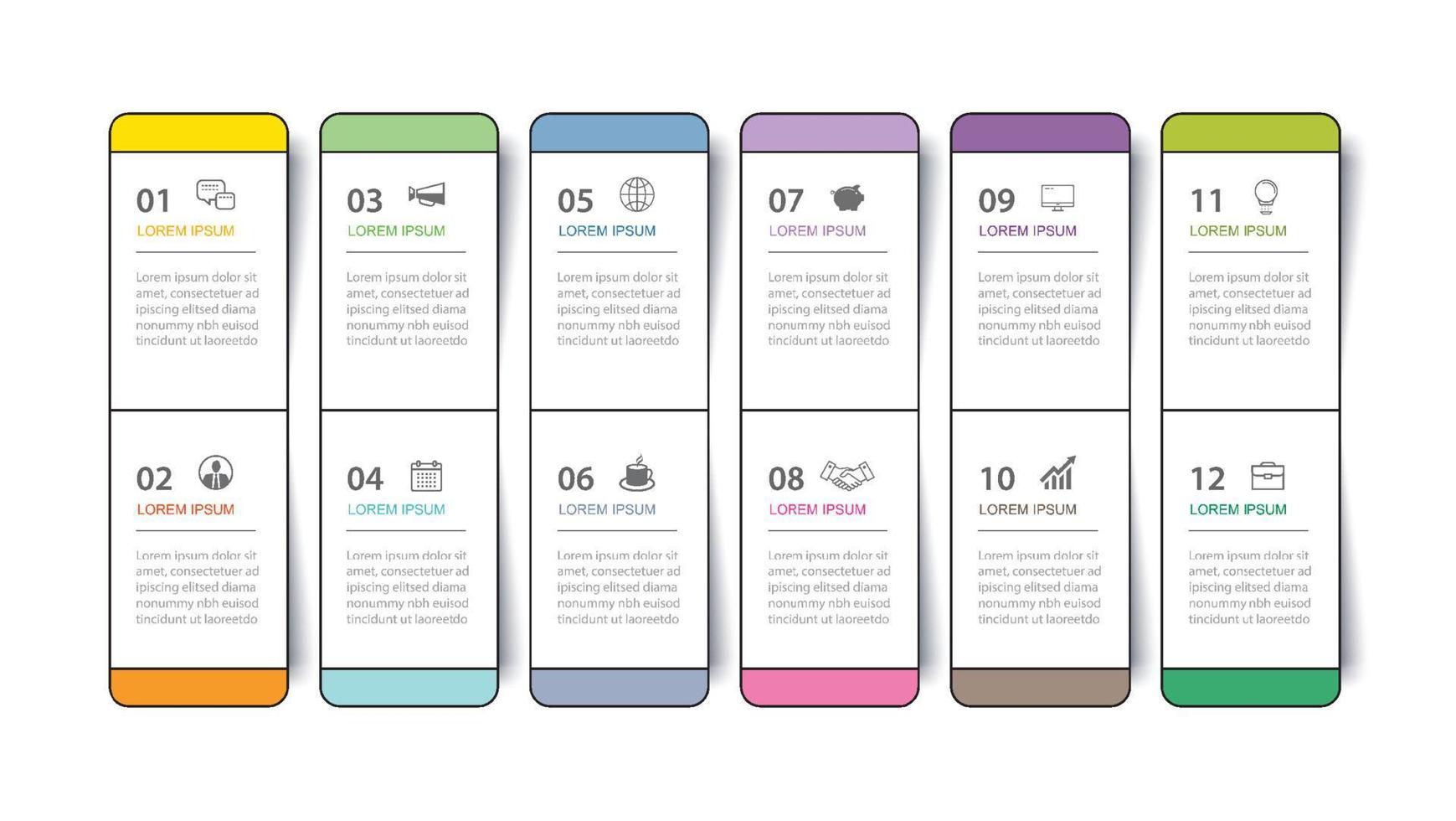 01
LOREM IPSUM

Lorem ipsum dolor sit amet, consectetuer ad ipiscing elitsed diama nonummy nbh euisod tincidunt ut laoreetdo

02
LOREM IPSUM

Lorem ipsum dolor sit amet, consectetuer ad ipiscing elitsed diama nonummy nbh euisod tincidunt ut laoreetdo

03
LOREM IPSUM

Lorem ipsum dolor sit amet, consectetuer ad ipiscing elitsed diama nonummy nbh euisod tincidunt ut laoreetdo

04
LOREM IPSUM

Lorem ipsum dolor sit amet, consectetuer ad ipiscing elitsed diama nonummy nbh euisod tincidunt ut laoreetdo

05
LOREM IPSUM

Lorem ipsum dolor sit amet, consectetuer ad ipiscing elitsed diama nonummy nbh euisod tincidunt ut laoreetdo

06
LOREM IPSUM

Lorem ipsum dolor sit amet, consectetuer ad ipiscing elitsed diama nonummy nbh euisod tincidunt ut laoreetdo

07
LOREM IPSUM

Lorem ipsum dolor sit amet, consectetuer ad ipiscing elitsed diama nonummy nbh euisod tincidunt ut laoreetdo

08
LOREM IPSUM

Lorem ipsum dolor sit amet, consectetuer ad ipiscing elitsed diama nonummy nbh euisod tincidunt ut laoreetdo

09
LOREM IPSUM

Lorem ipsum dolor sit amet, consectetuer ad ipiscing elitsed diama nonummy nbh euisod tincidunt ut laoreetdo

10
LOREM IPSUM

Lorem ipsum dolor sit amet, consectetuer ad ipiscing elitsed diama nonummy nbh euisod tincidunt ut laoreetdo

11
LOREM IPSUM

Lorem ipsum dolor sit amet, consectetuer ad ipiscing elitsed diama nonummy nbh euisod tincidunt ut laoreetdo

12
LOREM IPSUM

Lorem ipsum dolor sit amet, consectetuer ad ipiscing elitsed diama nonummy nbh euisod tincidunt ut laoreetdo