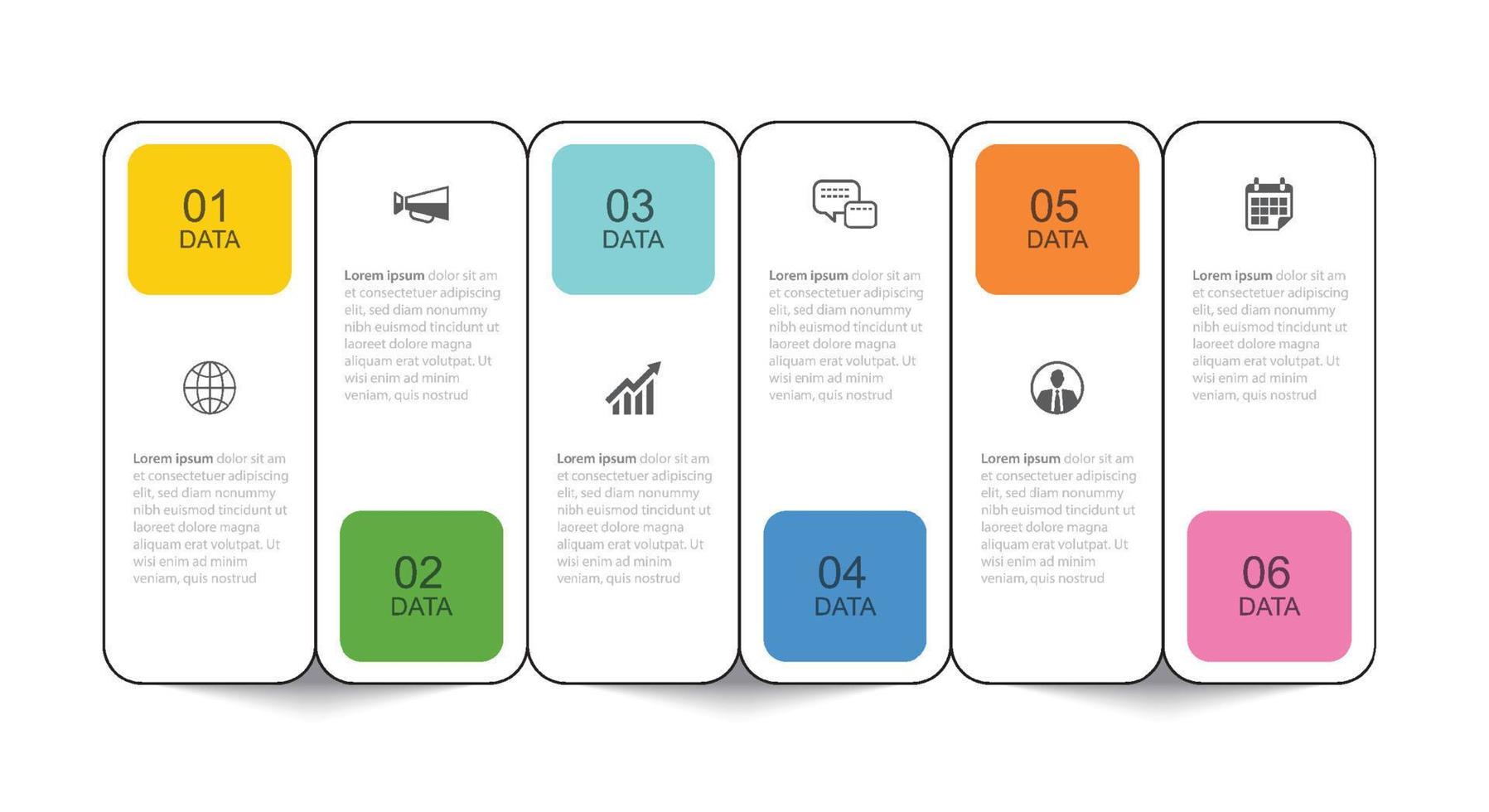 01
DATA

Lorem ipsum dolor sit am et consectetuer adipiscing elit, sed diam nonummy nibh euismod tincidunt ut laoreet dolore magna aliquam erat volutpat. Ut wisi enim ad minim veniam, quis nostrud

Lorem ipsum dolor sit am et consectetuer adipiscing elit, sed diam nonummy nibh euismod tincidunt ut laoreet dolore magna aliquam erat volutpat. Ut wisi enim ad minim veniam, quis nostrud

02
DATA

03
DATA

Lorem ipsum dolor sit am et consectetuer adipiscing elit, sed diam nonummy nibh euismod tincidunt ut laoreet dolore magna aliquam erat volutpat. Ut wisi enim ad minim veniam, quis nostrud

Lorem ipsum dolor sit am et consectetuer adipiscing elit, sed diam nonummy nibh euismod tincidunt ut laoreet dolore magna aliquam erat volutpat. Ut wisi enim ad minim veniam, quis nostrud

04
DATA

05
DATA

Lorem ipsum dolor sit am et consectetuer adipiscing elit, sed diam nonummy nibh euismod tincidunt ut laoreet dolore magna aliquam erat volutpat. Ut wisi enim ad minim veniam, quis nostrud

Lorem ipsum dolor sit am et consectetuer adipiscing elit, sed diam nonummy nibh euismod tincidunt ut laoreet dolore magna aliquam erat volutpat. Ut wisi enim ad minim veniam, quis nostrud

06
DATA