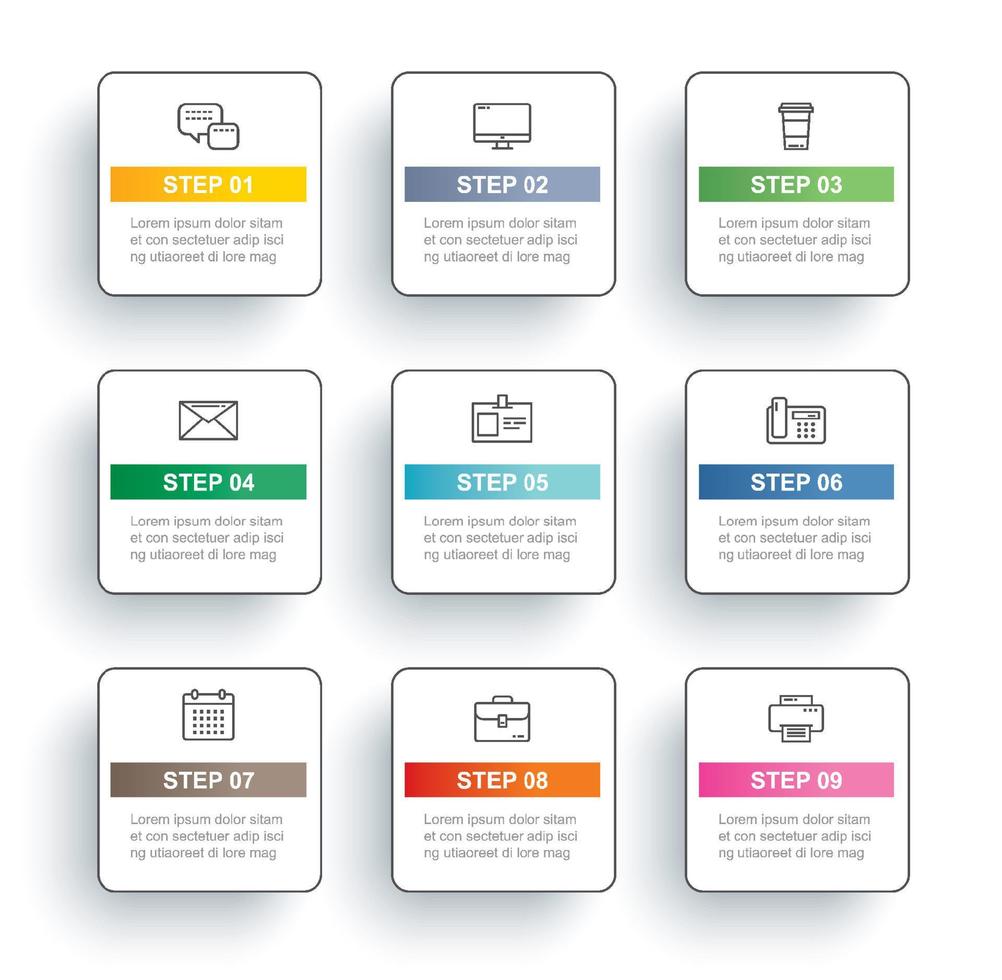 STEP 01

Lorem ipsum dolor sitam et con sectetuer adip isci ng utiaoreet di lore mag

STEP 02

Lorem ipsum dolor sitam et con sectetuer adip isci ng utiaoreet di lore mag

STEP 03

Lorem ipsum dolor sitam et con sectetuer adip isci ng utiaoreet di lore mag

STEP 04

Lorem ipsum dolor sitam et con sectetuer adip isci ng utiaoreet di lore mag

STEP 05

Lorem ipsum dolor sitam et con sectetuer adip isci ng utiaoreet di lore mag

STEP 06

Lorem ipsum dolor sitam et con sectetuer adip isci ng utiaoreet di lore mag

STEP 07

Lorem ipsum dolor sitam et con sectetuer adip isci ng utiaoreet di lore mag

STEP 08

Lorem ipsum dolor sitam et con sectetuer adip isci ng utiaoreet di lore mag

STEP 09

Lorem ipsum dolor sitam et con sectetuer adip isci ng utiaoreet di lore mag