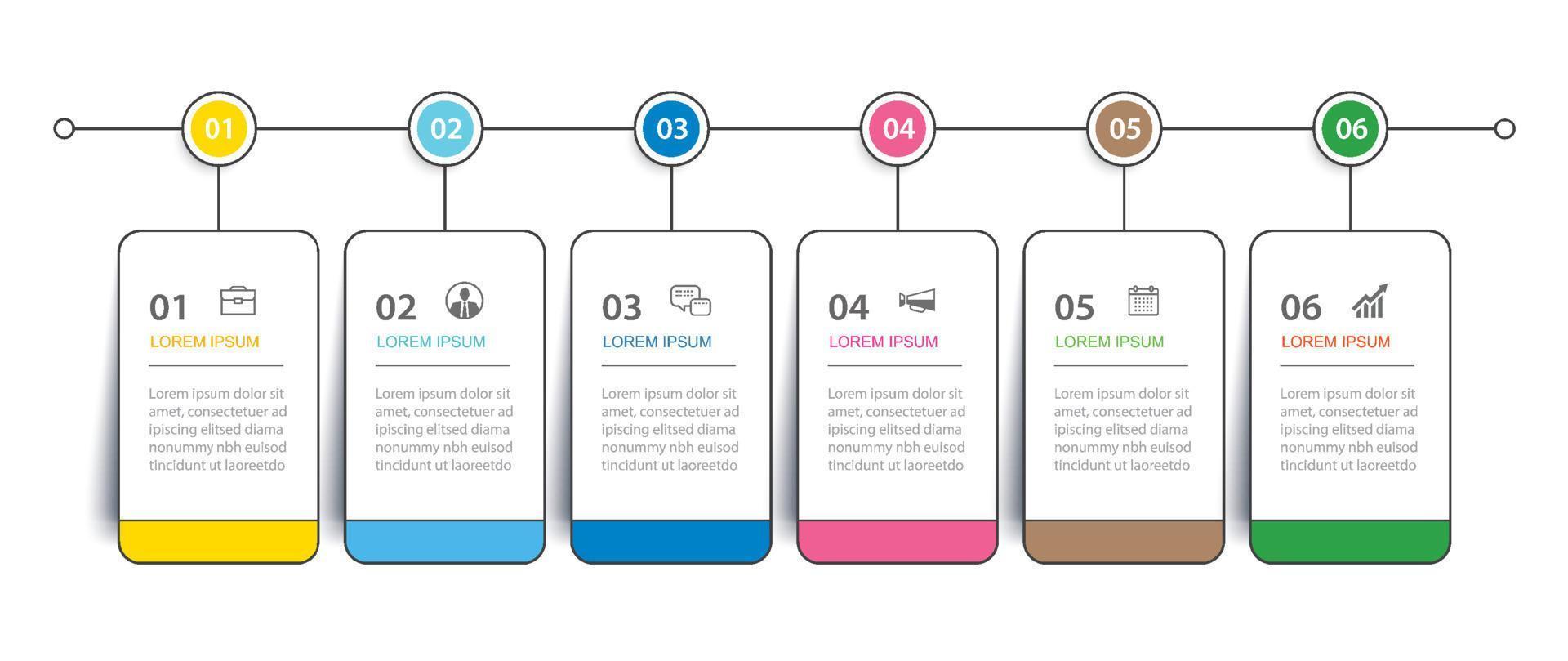 01 02 03 04 05 06

01
LOREM IPSUM
Lorem ipsum dolor sit amet, consectetuer ad ipiscing elitsed diama nonummy nbh euisod tincidunt ut laoreetdo

02
LOREM IPSUM
Lorem ipsum dolor sit amet, consectetuer ad ipiscing elitsed diama nonummy nbh euisod tincidunt ut laoreetdo

03
LOREM IPSUM
Lorem ipsum dolor sit amet, consectetuer ad ipiscing elitsed diama nonummy nbh euisod tincidunt ut laoreetdo

04
LOREM IPSUM
Lorem ipsum dolor sit amet, consectetuer ad ipiscing elitsed diama nonummy nbh euisod tincidunt ut laoreetdo

05
LOREM IPSUM
Lorem ipsum dolor sit amet, consectetuer ad ipiscing elitsed diama nonummy nbh euisod tincidunt ut laoreetdo

06
LOREM IPSUM
Lorem ipsum dolor sit amet, consectetuer ad ipiscing elitsed diama nonummy nbh euisod tincidunt ut laoreetdo