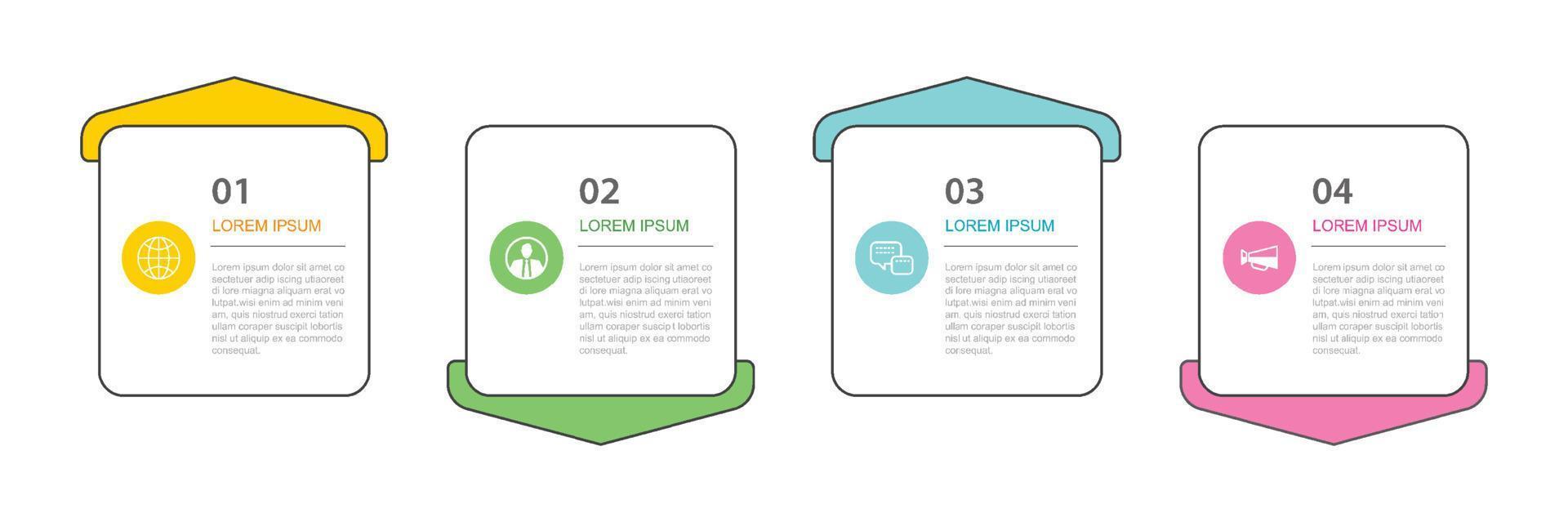 01

LOREM IPSUM

Lorem ipsum dolor sit amet co sectetuer adip iscing utiaoreet di lore miagna aliquam erat vo lutpat.wisi enim ad minim veni am, quis niostrud exerci tation ullam coraper suscipit lobortis nisl ut aliquip ex ea commodo consequat.

02

LOREM IPSUM

Lorem ipsum dolor sit amet co sectetuer adip iscing utiaoreet di lore miagna aliquam erat vo lutpat.wisi enim ad minim veni am, quis niostrud exerci tation ullam coraper suscipit lobortis nisl ut aliquip ex ea commodo consequat.

03

LOREM IPSUM

Lorem ipsum dolor sit amet co sectetuer adip iscing utiaoreet di lore miagna aliquam erat vo lutpat.wisi enim ad minim veni am, quis niostrud exerci tation ullam coraper suscipit lobortis nisl ut aliquip ex ea commodo consequat.

04

LOREM IPSUM

Lorem ipsum dolor sit amet co sectetuer adip iscing utiaoreet di lore miagna aliquam erat vo lutpat.wisi enim ad minim veni am, quis niostrud exerci tation ullam coraper suscipit lobortis nisl ut aliquip ex ea commodo consequat.