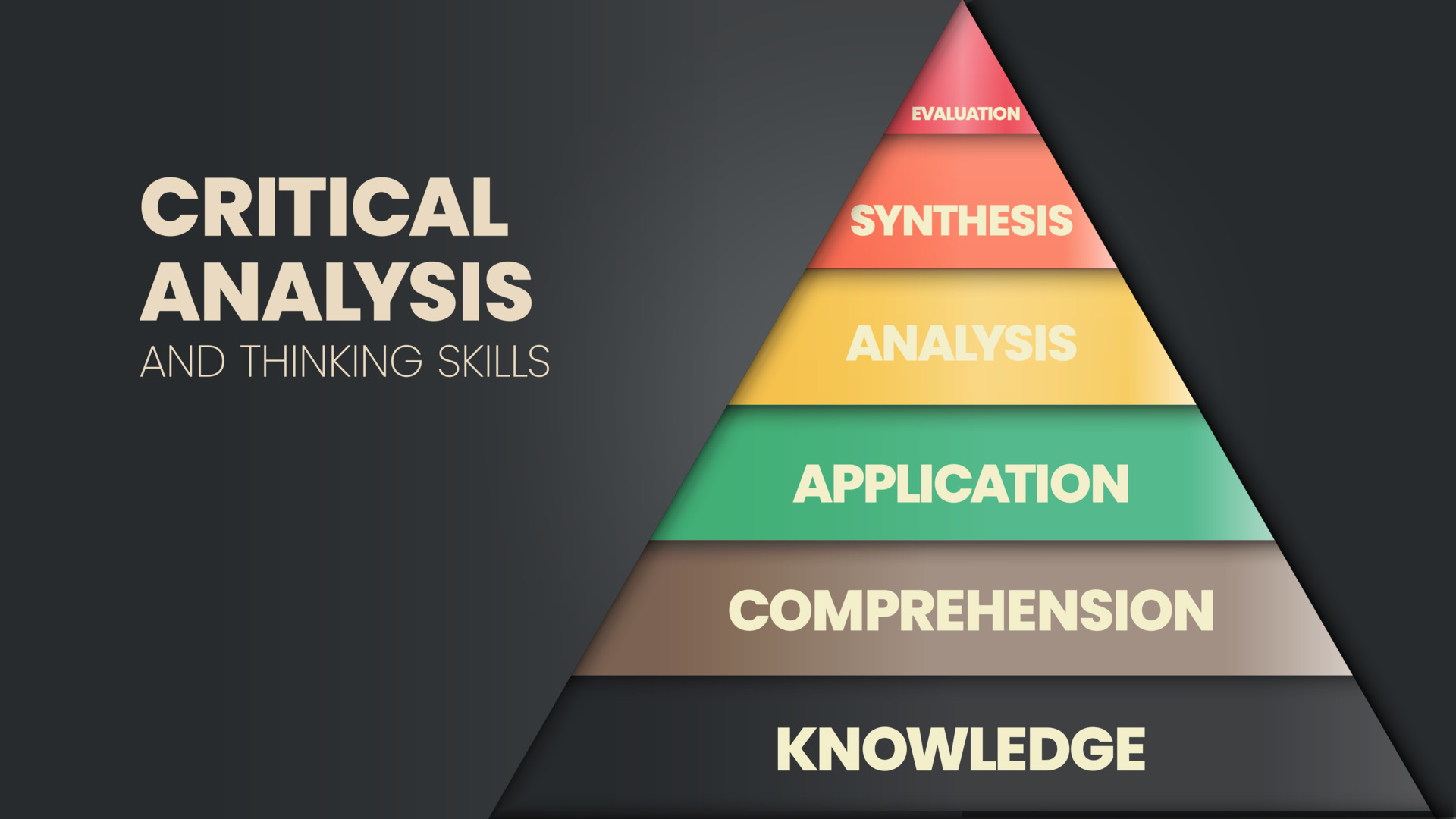 CRITICAL ANALYSIS
AND THINKING SKILLS

EVALUATION
SYNTHESIS
ANALYSIS
APPLICATION
COMPREHENSION
KNOWLEDGE