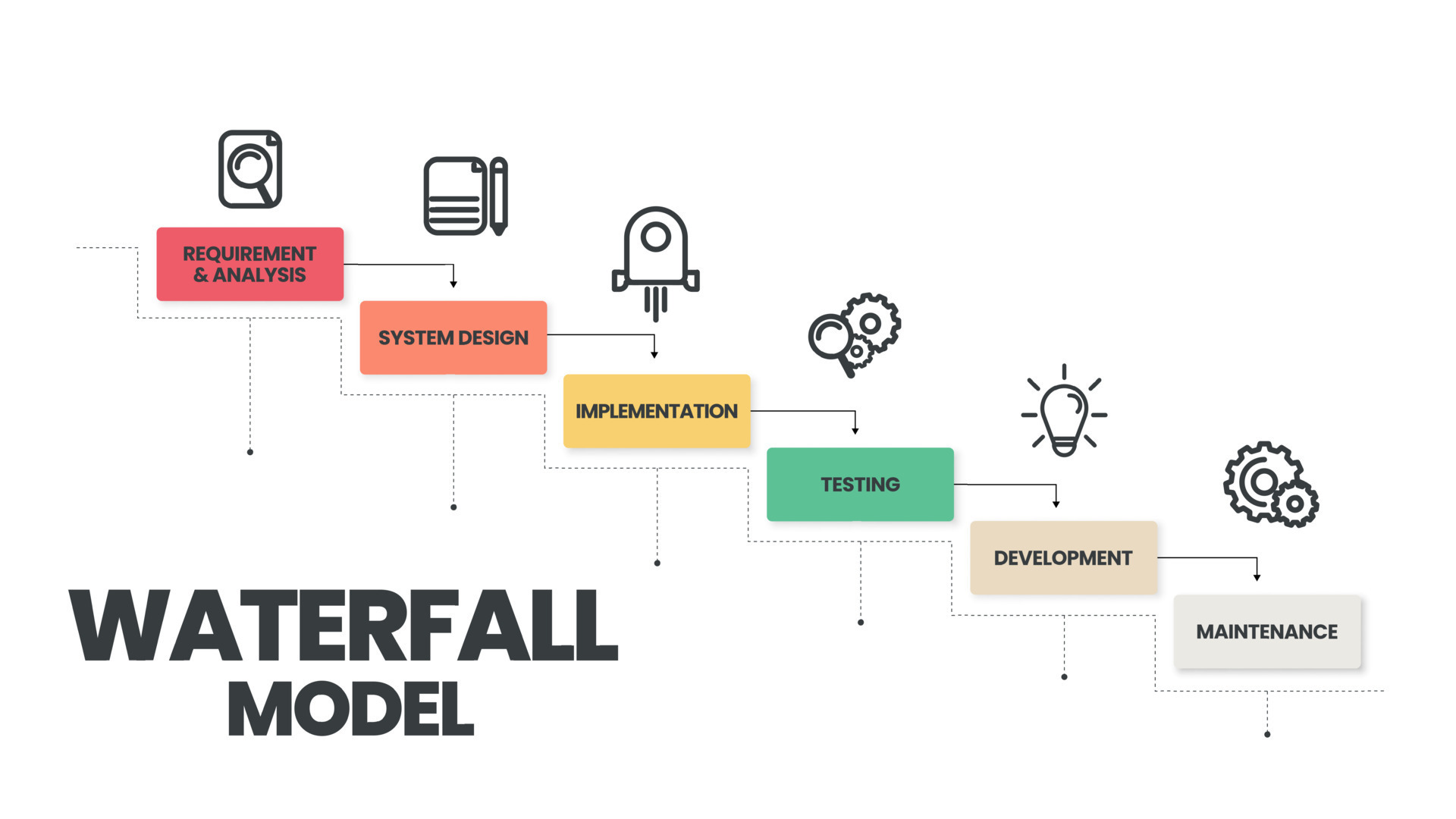 REQUIREMENT & ANALYSIS

SYSTEM DESIGN

IMPLEMENTATION

TESTING

DEVELOPMENT

MAINTENANCE

WATERFALL MODEL