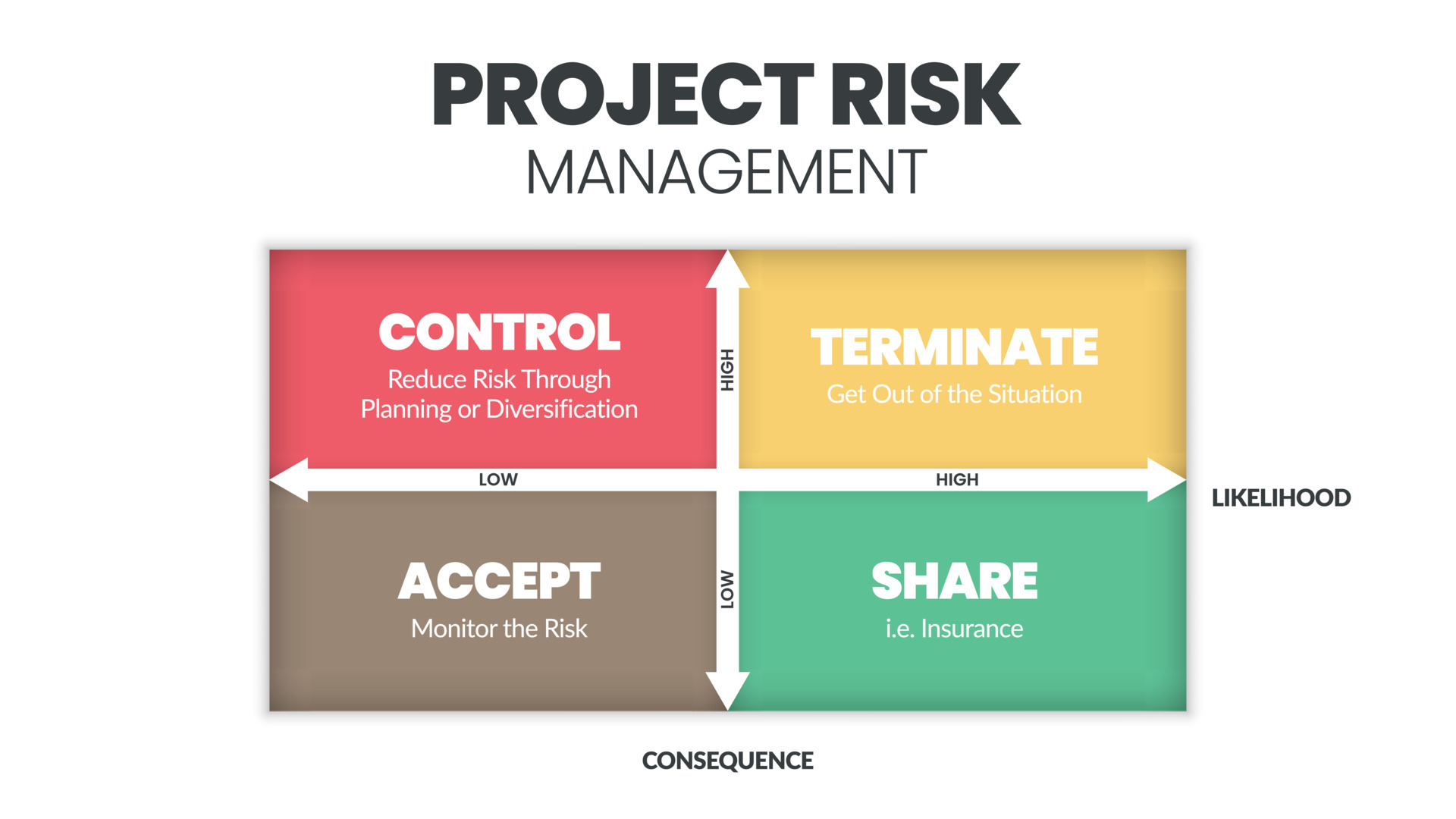 PROJECT RISK
MANAGEMENT

CONTROL
Reduce Risk Through Planning or Diversification

HIGH

TERMINATE
Get Out of the Situation

LOW

HIGH

LIKELIHOOD

ACCEPT
Monitor the Risk

LOW

SHARE
i.e. Insurance

CONSEQUENCE