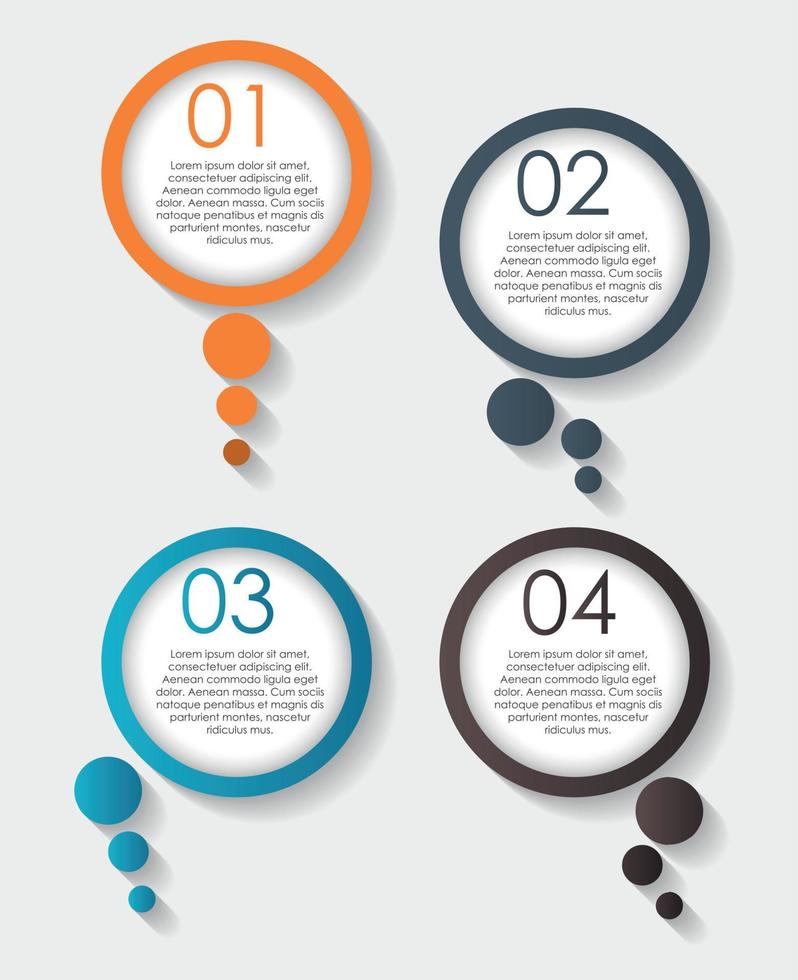 01

Lorem ipsum dolor sit amet, consectetuer adipiscing elit. Aenean commodo ligula eget dolor. Aenean massa. Cum sociis natoque penatibus et magnis dis parturient montes, nascetur ridiculus mus.

02

Lorem ipsum dolor sit amet, consectetuer adipiscing elit. Aenean commodo ligula eget dolor. Aenean massa. Cum sociis natoque penatibus et magnis dis parturient montes, nascetur ridiculus mus.

03

Lorem ipsum dolor sit amet, consectetuer adipiscing elit. Aenean commodo ligula eget dolor. Aenean massa. Cum sociis natoque penatibus et magnis dis parturient montes, nascetur ridiculus mus.

04

Lorem ipsum dolor sit amet, consectetuer adipiscing elit. Aenean commodo ligula eget dolor. Aenean massa. Cum sociis natoque penatibus et magnis dis parturient montes, nascetur ridiculus mus.