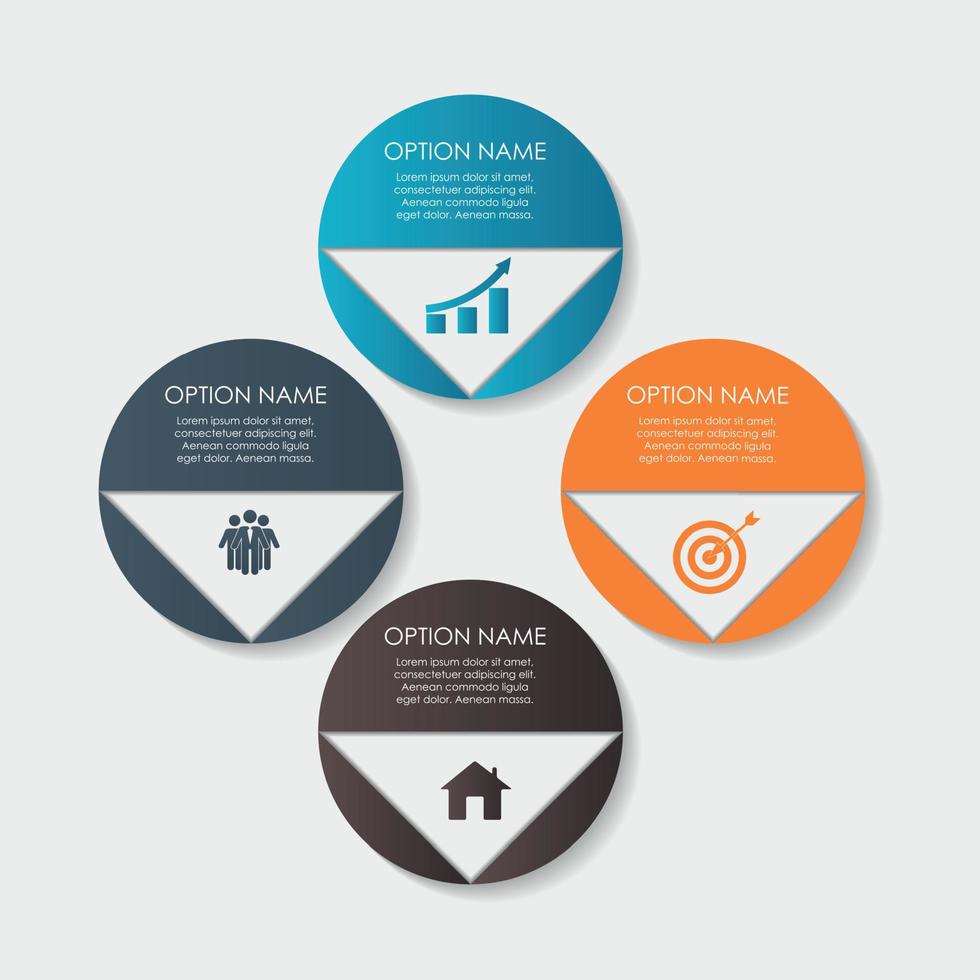 OPTION NAME
Lorem ipsum dolor sit amet, consectetuer adipiscing elit. Aenean commodo ligula eget dolor. Aenean massa.

OPTION NAME
Lorem ipsum dolor sit amet, consectetuer adipiscing elit. Aenean commodo ligula eget dolor. Aenean massa.

OPTION NAME
Lorem ipsum dolor sit amet, consectetuer adipiscing elit. Aenean commodo ligula eget dolor. Aenean massa.

OPTION NAME
Lorem ipsum dolor sit amet, consectetuer adipiscing elit. Aenean commodo ligula eget dolor. Aenean massa.