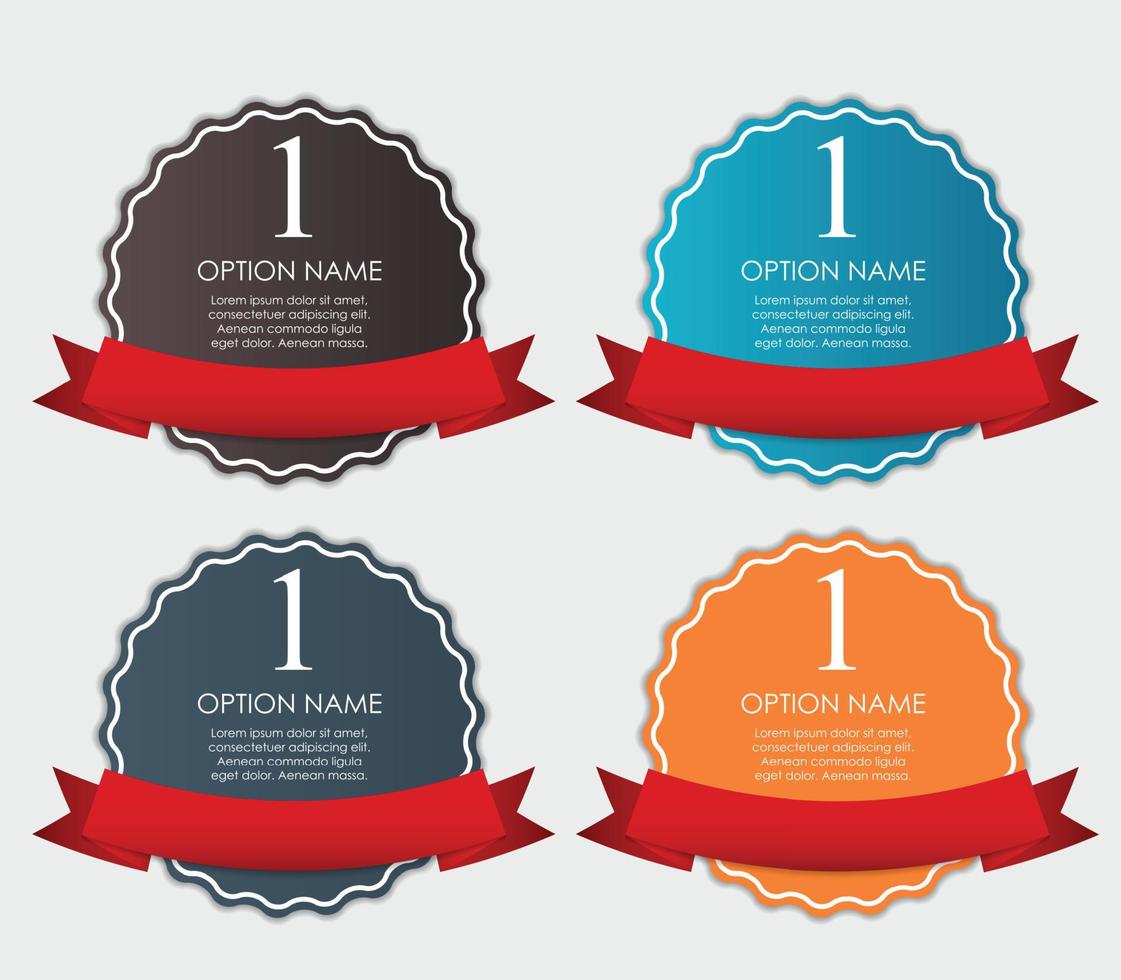 1

OPTION NAME

Lorem ipsum dolor sit amet, consectetuer adipiscing elit. Aenean commodo ligula eget dolor. Aenean massa.

1

OPTION NAME

Lorem ipsum dolor sit amet, consectetuer adipiscing elit. Aenean commodo ligula eget dolor. Aenean massa.

1

OPTION NAME

Lorem ipsum dolor sit amet, consectetuer adipiscing elit. Aenean commodo ligula eget dolor. Aenean massa.

1

OPTION NAME

Lorem ipsum dolor sit amet, consectetuer adipiscing elit. Aenean commodo ligula eget dolor. Aenean massa.