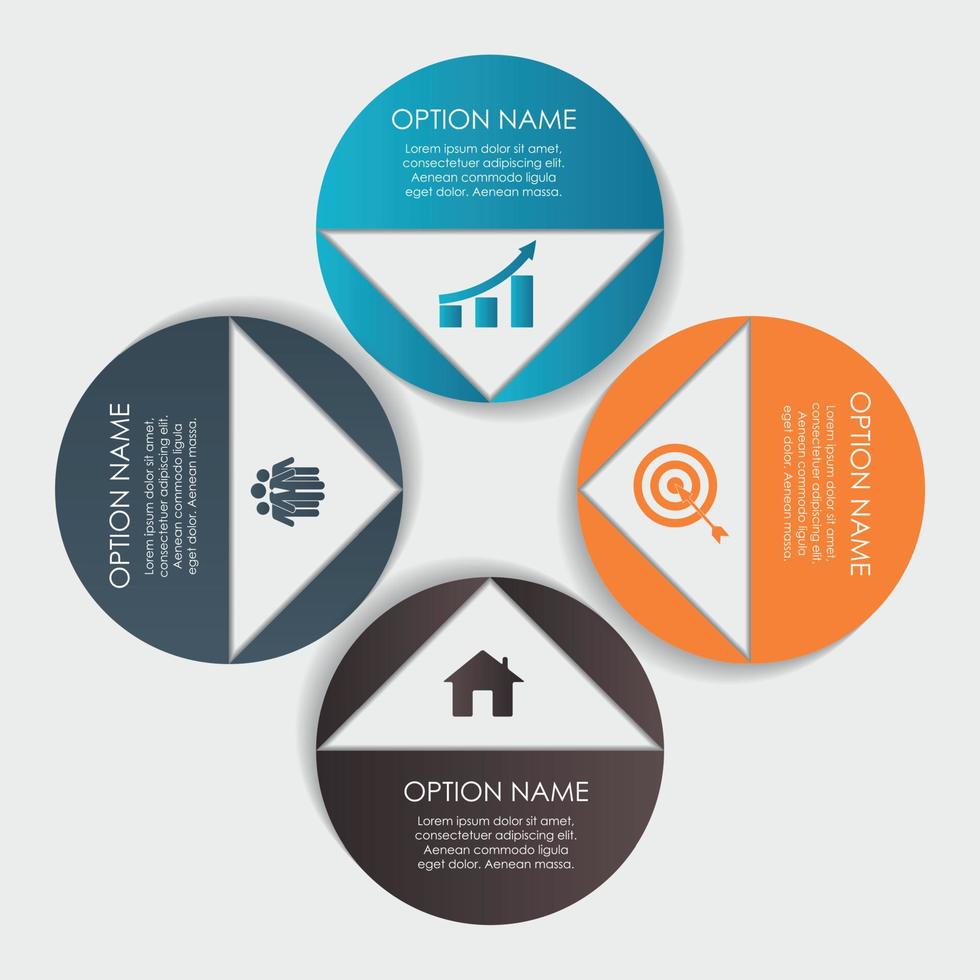 OPTION NAME
Lorem ipsum dolor sit amet, consectetuer adipiscing elit. Aenean commodo ligula eget dolor. Aenean massa.

OPTION NAME
Lorem ipsum dolor sit amet, consectetuer adipiscing elit. Aenean commodo ligula eget dolor. Aenean massa.

OPTION NAME
Lorem ipsum dolor sit amet, consectetuer adipiscing elit. Aenean commodo ligula eget dolor. Aenean massa.

OPTION NAME
Lorem ipsum dolor sit amet, consectetuer adipiscing elit. Aenean commodo ligula eget dolor. Aenean massa.