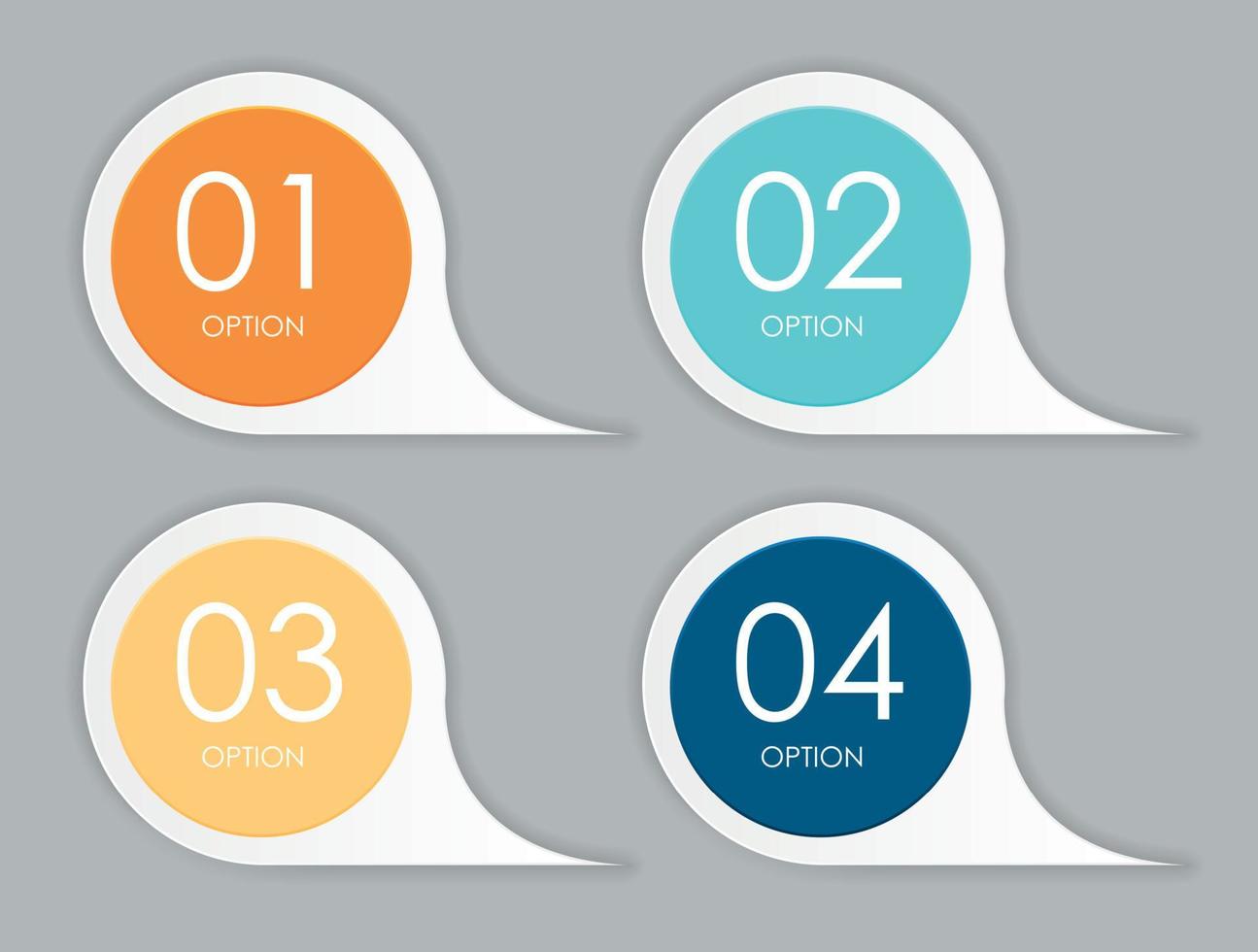 01
OPTION

02
OPTION

03
OPTION

04
OPTION