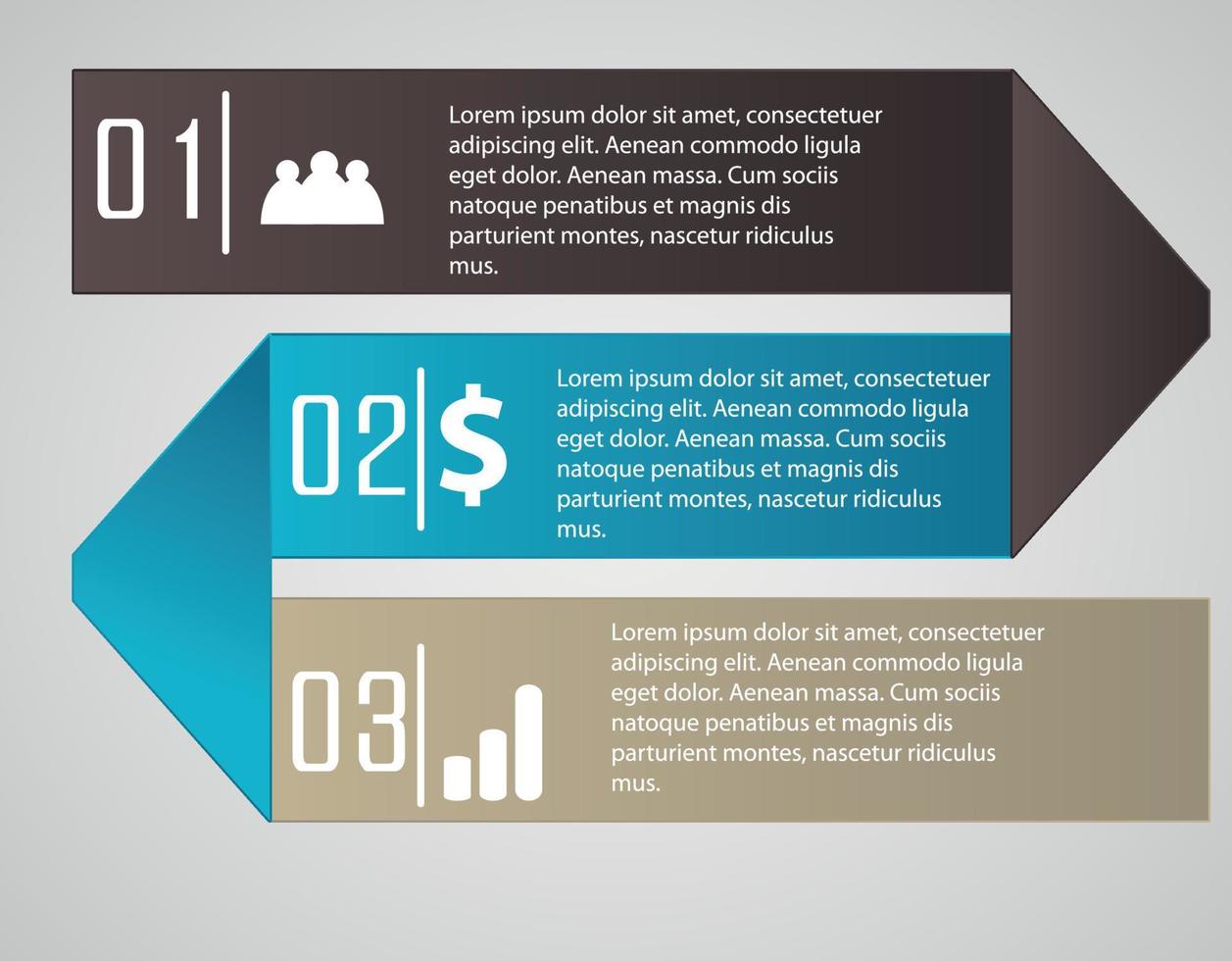 01

Lorem ipsum dolor sit amet, consectetuer adipiscing elit. Aenean commodo ligula eget dolor. Aenean massa. Cum sociis natoque penatibus et magnis dis parturient montes, nascetur ridiculus mus.

02 $

Lorem ipsum dolor sit amet, consectetuer adipiscing elit. Aenean commodo ligula eget dolor. Aenean massa. Cum sociis natoque penatibus et magnis dis parturient montes, nascetur ridiculus mus.

03

Lorem ipsum dolor sit amet, consectetuer adipiscing elit. Aenean commodo ligula eget dolor. Aenean massa. Cum sociis natoque penatibus et magnis dis parturient montes, nascetur ridiculus mus.