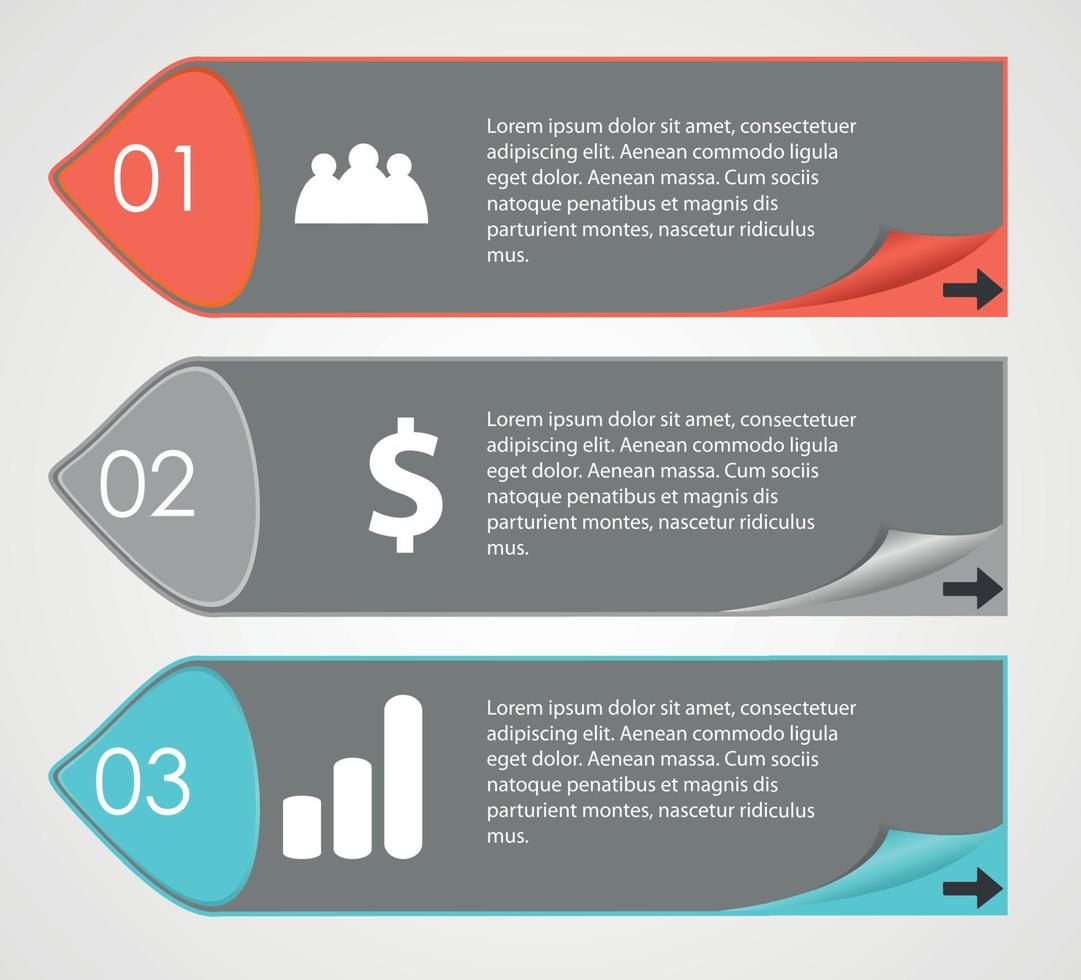 01

Lorem ipsum dolor sit amet, consectetuer adipiscing elit. Aenean commodo ligula eget dolor. Aenean massa. Cum sociis natoque penatibus et magnis dis parturient montes, nascetur ridiculus mus.

02

$

Lorem ipsum dolor sit amet, consectetuer adipiscing elit. Aenean commodo ligula eget dolor. Aenean massa. Cum sociis natoque penatibus et magnis dis parturient montes, nascetur ridiculus mus.

03

Lorem ipsum dolor sit amet, consectetuer adipiscing elit. Aenean commodo ligula eget dolor. Aenean massa. Cum sociis natoque penatibus et magnis dis parturient montes, nascetur ridiculus mus.