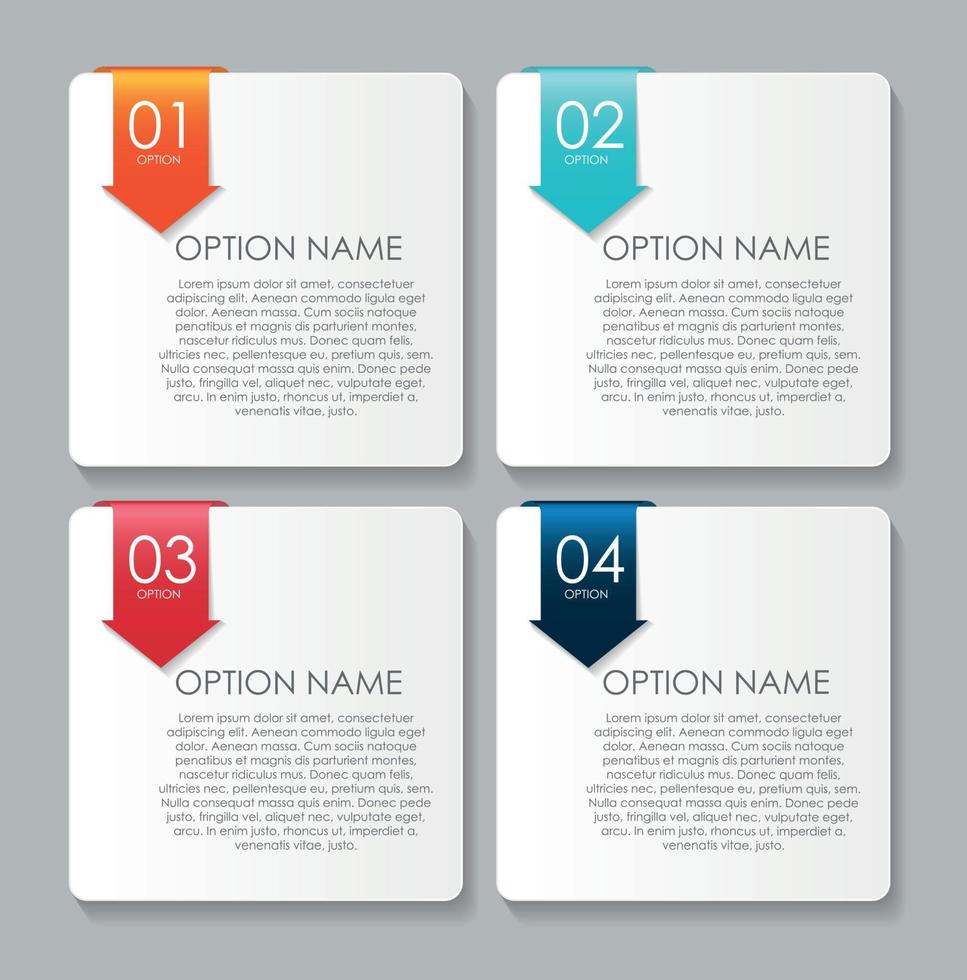 01
OPTION

OPTION NAME

Lorem ipsum dolor sit amet, consectetuer adipiscing elit. Aenean commodo ligula eget dolor. Aenean massa. Cum sociis natoque penatibus et magnis dis parturient montes, nascetur ridiculus mus. Donec quam felis, ultricies nec, pellentesque eu, pretium quis, sem. Nulla consequat massa quis enim. Donec pede justo, fringilla vel, aliquet nec, vulputate eget, arcu. In enim justo, rhoncus ut, imperdiet a, venenatis vitae, justo.

02
OPTION

OPTION NAME

Lorem ipsum dolor sit amet, consectetuer adipiscing elit. Aenean commodo ligula eget dolor. Aenean massa. Cum sociis natoque penatibus et magnis dis parturient montes, nascetur ridiculus mus. Donec quam felis, ultricies nec, pellentesque eu, pretium quis, sem. Nulla consequat massa quis enim. Donec pede justo, fringilla vel, aliquet nec, vulputate eget, arcu. In enim justo, rhoncus ut, imperdiet a, venenatis vitae, justo.

03
OPTION

OPTION NAME

Lorem ipsum dolor sit amet, consectetuer adipiscing elit. Aenean commodo ligula eget dolor. Aenean massa. Cum sociis natoque penatibus et magnis dis parturient montes, nascetur ridiculus mus. Donec quam felis, ultricies nec, pellentesque eu, pretium quis, sem. Nulla consequat massa quis enim. Donec pede justo, fringilla vel, aliquet nec, vulputate eget, arcu. In enim justo, rhoncus ut, imperdiet a, venenatis vitae, justo.

04
OPTION

OPTION NAME

Lorem ipsum dolor sit amet, consectetuer adipiscing elit. Aenean commodo ligula eget dolor. Aenean massa. Cum sociis natoque penatibus et magnis dis parturient montes, nascetur ridiculus mus. Donec quam felis, ultricies nec, pellentesque eu, pretium quis, sem. Nulla consequat massa quis enim. Donec pede justo, fringilla vel, aliquet nec, vulputate eget, arcu. In enim justo, rhoncus ut, imperdiet a, venenatis vitae, justo.