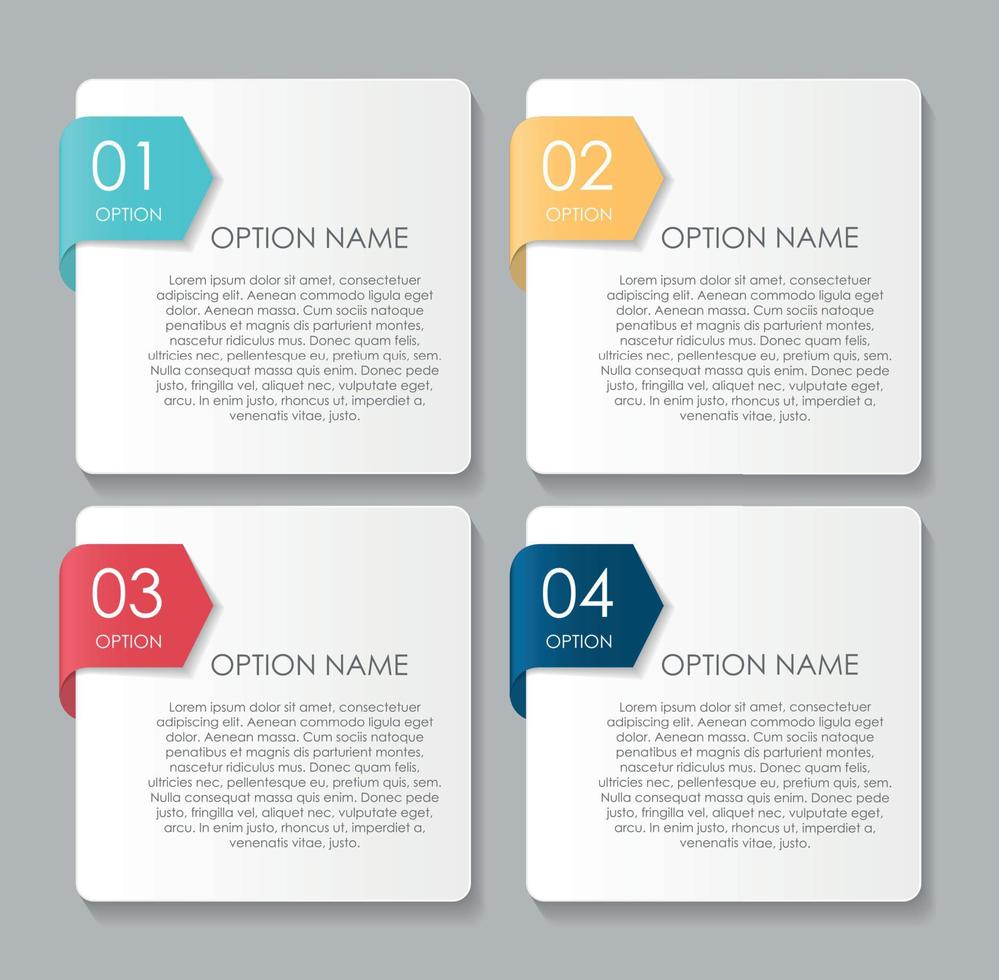 01
OPTION

OPTION NAME

Lorem ipsum dolor sit amet, consectetuer adipiscing elit. Aenean commodo ligula eget dolor. Aenean massa. Cum sociis natoque penatibus et magnis dis parturient montes, nascetur ridiculus mus. Donec quam felis, ultricies nec, pellentesque eu, pretium quis, sem. Nulla consequat massa quis enim. Donec pede justo, fringilla vel, aliquet nec, vulputate eget, arcu. In enim justo, rhoncus ut, imperdiet a, venenatis vitae, justo.

02
OPTION

OPTION NAME

Lorem ipsum dolor sit amet, consectetuer adipiscing elit. Aenean commodo ligula eget dolor. Aenean massa. Cum sociis natoque penatibus et magnis dis parturient montes, nascetur ridiculus mus. Donec quam felis, ultricies nec, pellentesque eu, pretium quis, sem. Nulla consequat massa quis enim. Donec pede justo, fringilla vel, aliquet nec, vulputate eget, arcu. In enim justo, rhoncus ut, imperdiet a, venenatis vitae, justo.

03
OPTION

OPTION NAME

Lorem ipsum dolor sit amet, consectetuer adipiscing elit. Aenean commodo ligula eget dolor. Aenean massa. Cum sociis natoque penatibus et magnis dis parturient montes, nascetur ridiculus mus. Donec quam felis, ultricies nec, pellentesque eu, pretium quis, sem. Nulla consequat massa quis enim. Donec pede justo, fringilla vel, aliquet nec, vulputate eget, arcu. In enim justo, rhoncus ut, imperdiet a, venenatis vitae, justo.

04
OPTION

OPTION NAME

Lorem ipsum dolor sit amet, consectetuer adipiscing elit. Aenean commodo ligula eget dolor. Aenean massa. Cum sociis natoque penatibus et magnis dis parturient montes, nascetur ridiculus mus. Donec quam felis, ultricies nec, pellentesque eu, pretium quis, sem. Nulla consequat massa quis enim. Donec pede justo, fringilla vel, aliquet nec, vulputate eget, arcu. In enim justo, rhoncus ut, imperdiet a, venenatis vitae, justo.