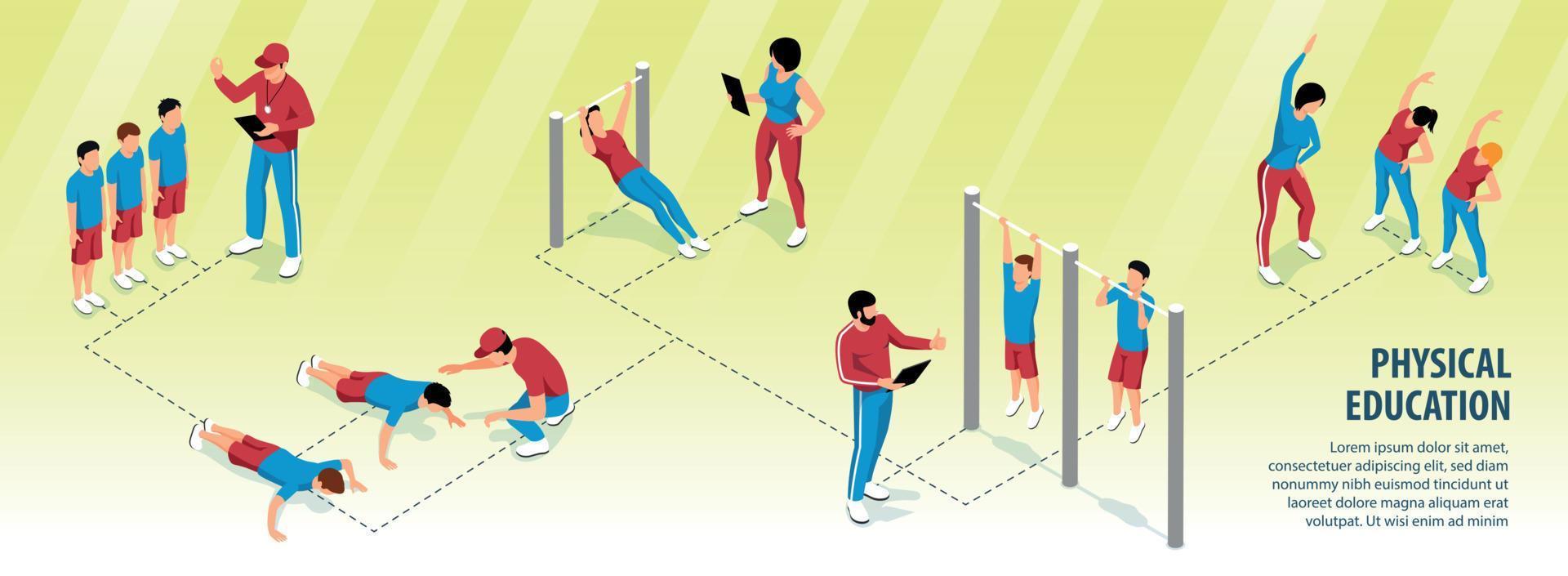 PHYSICAL EDUCATION

Lorem ipsum dolor sit amet, consectetuer adipiscing elit, sed diam nonummy nibh euismod tincidunt ut laoreet dolore magna aliquam erat volutpat. Ut wisi enim ad minim