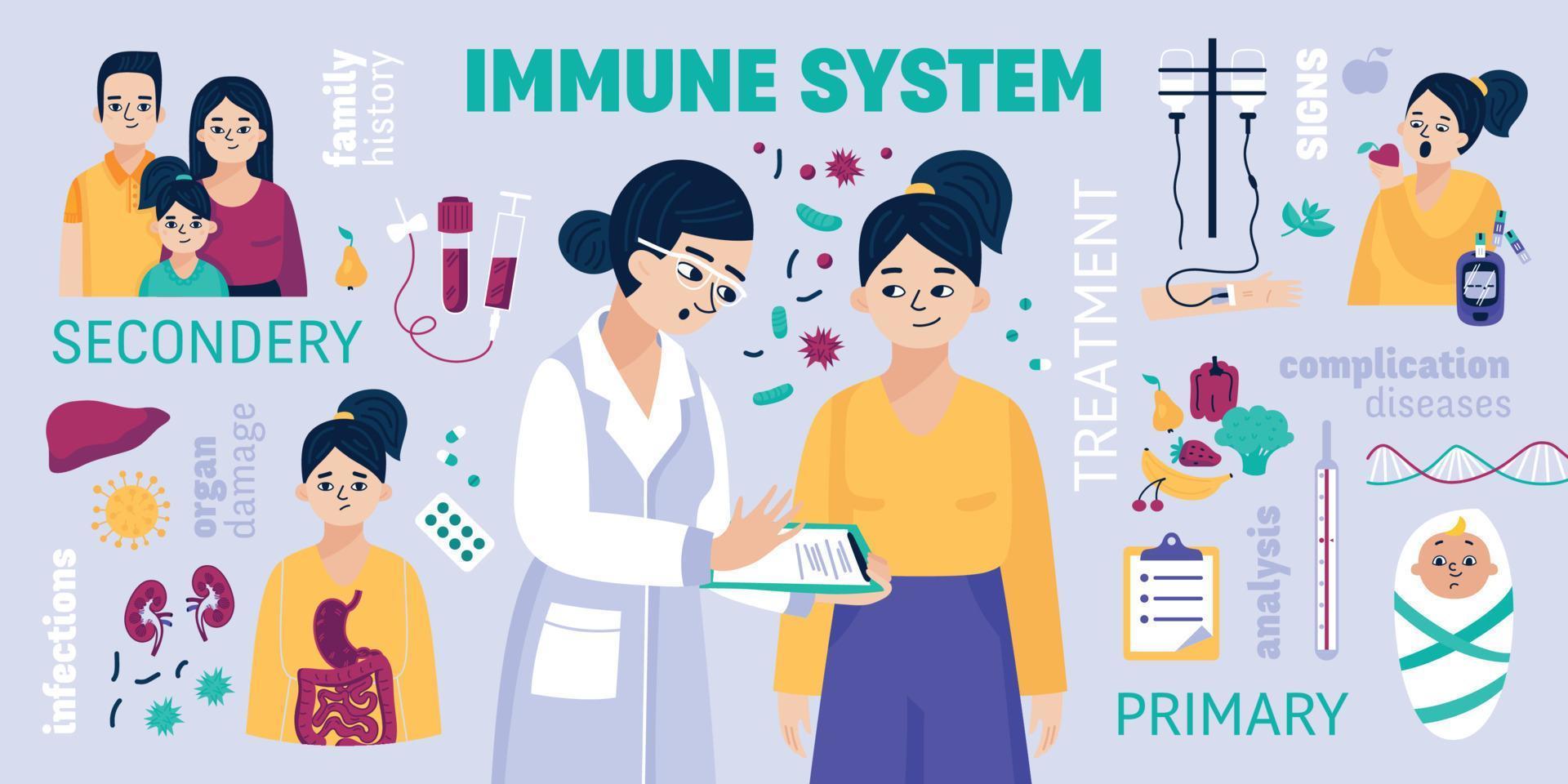 IMMUNE SYSTEM

family history

SECONDERY

organ damage

infections

TREATMENT

SIGNS

complication diseases

analysis

PRIMARY