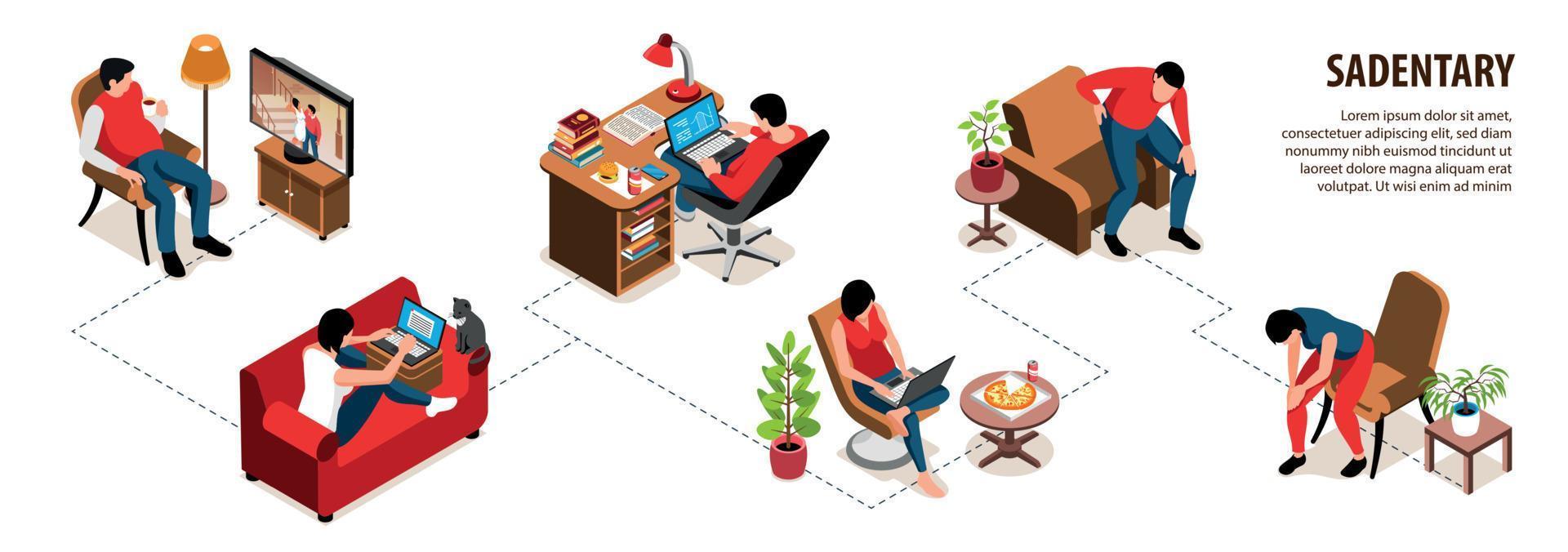 SADENTARY

Lorem ipsum dolor sit amet, consectetuer adipiscing elit, sed diam nonummy nibh euismod tincidunt ut laoreet dolore magna aliquam erat volutpat. Ut wisi enim ad minim