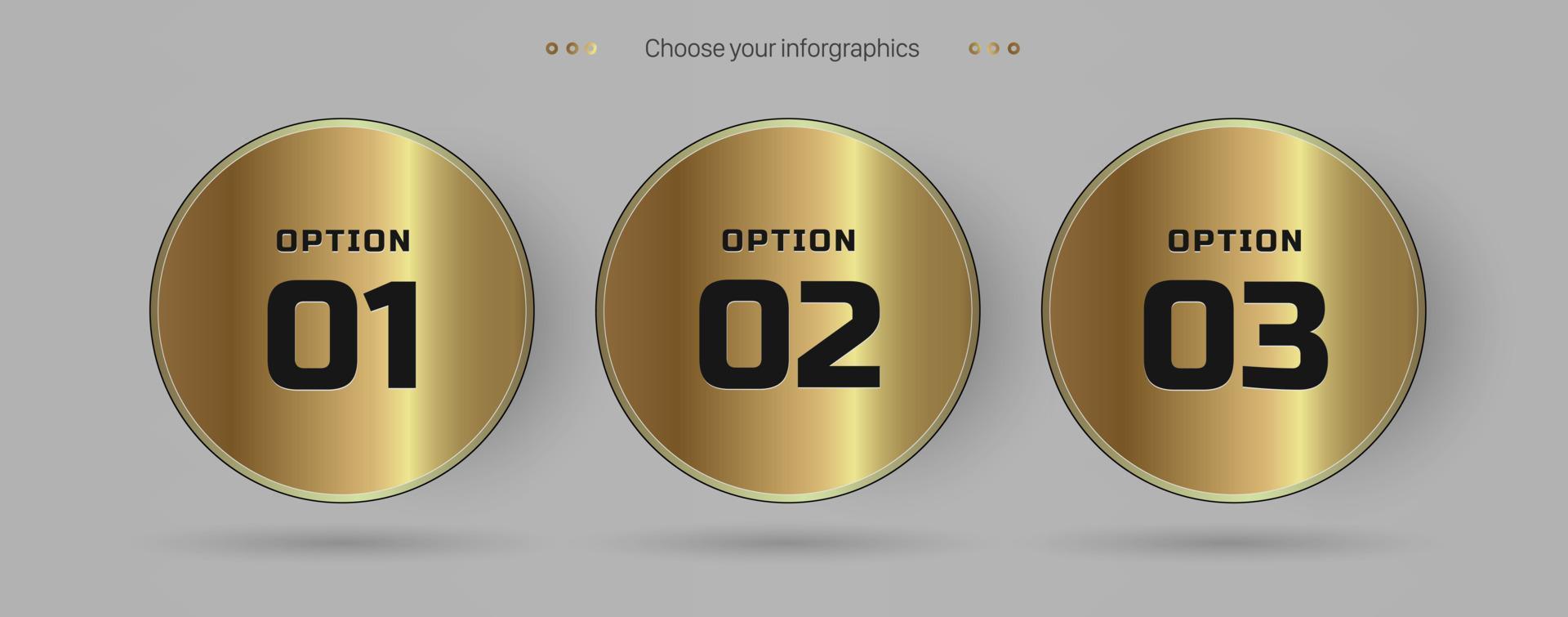 Choose your inforgraphics

OPTION
01

OPTION
02

OPTION
03