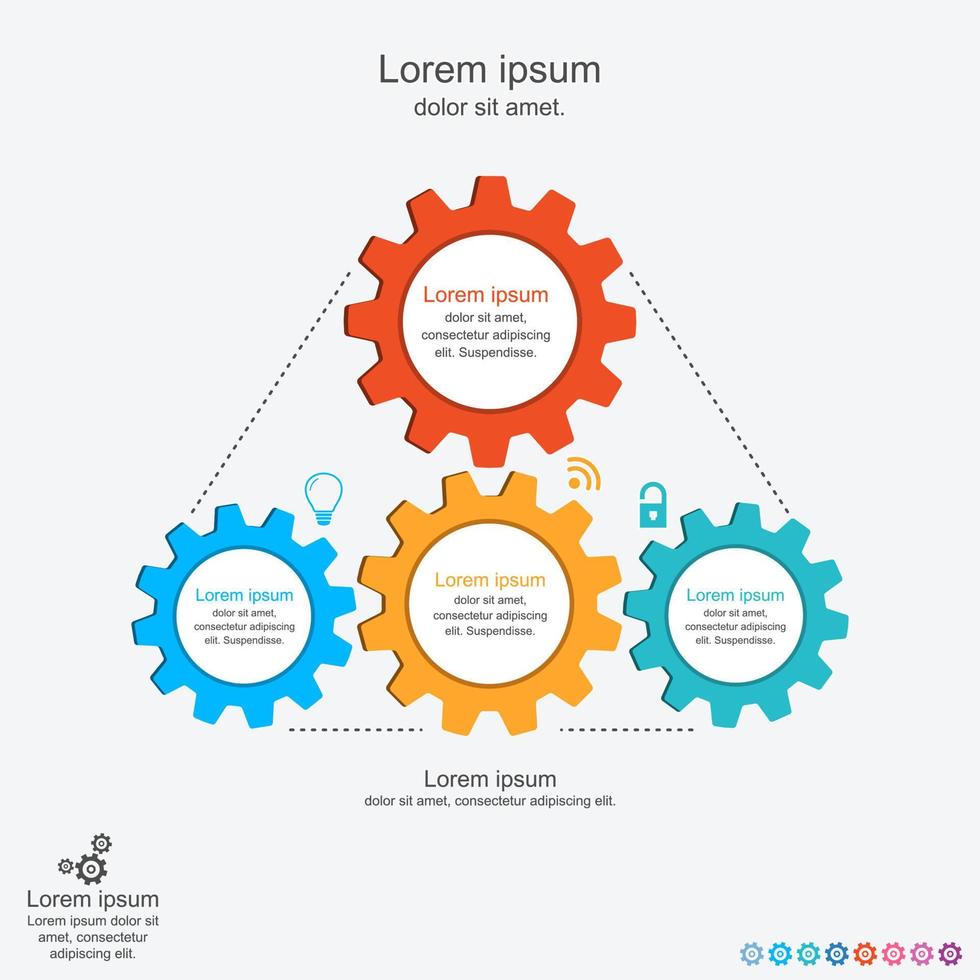 Lorem ipsum
dolor sit amet.

Lorem ipsum
dolor sit amet, consectetur adipiscing elit. Suspendisse.

Lorem ipsum
dolor sit amet, consectetur adipiscing elit. Suspendisse.

Lorem ipsum
dolor sit amet, consectetur adipiscing elit. Suspendisse.

Lorem ipsum
dolor sit amet, consectetur adipiscing elit. Suspendisse.

Lorem ipsum
dolor sit amet, consectetur adipiscing elit.

Lorem ipsum
Lorem ipsum dolor sit amet, consectetur adipiscing elit.