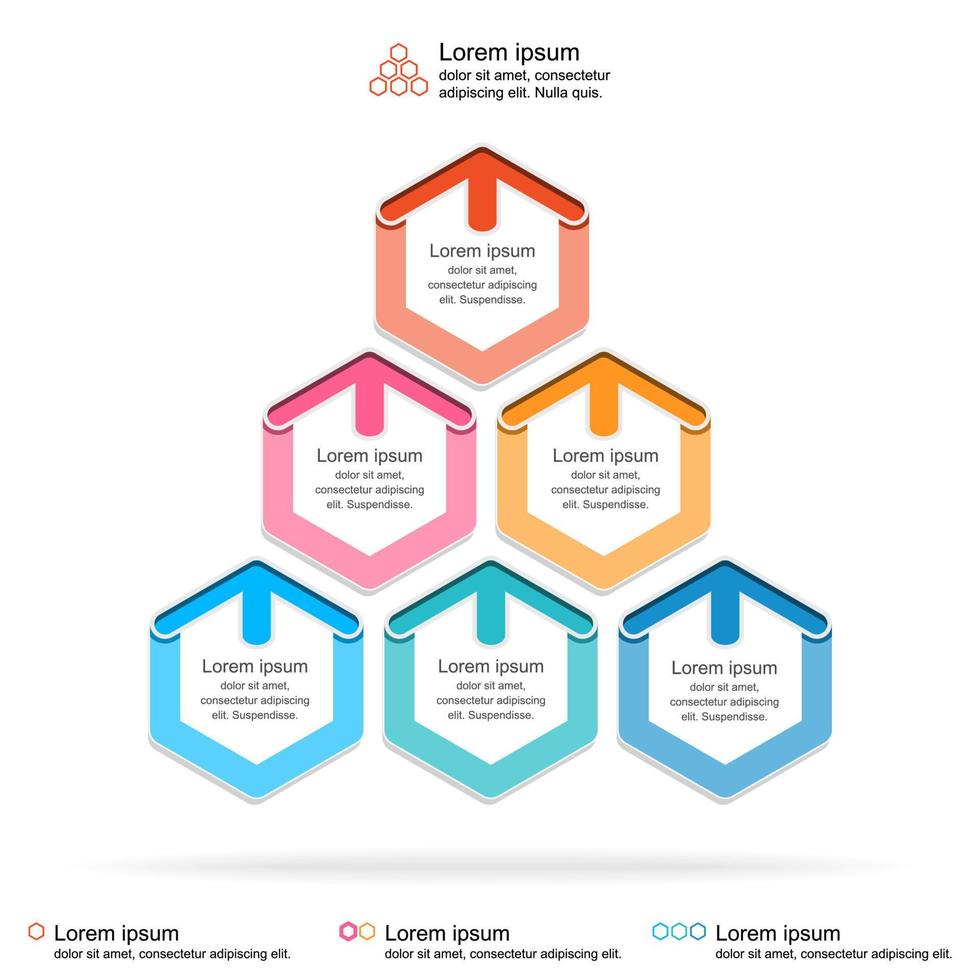 Lorem ipsum
dolor sit amet, consectetur adipiscing elit. Nulla quis.

Lorem ipsum
dolor sit amet, consectetur adipiscing elit. Suspendisse.

Lorem ipsum
dolor sit amet, consectetur adipiscing elit. Suspendisse.

Lorem ipsum
dolor sit amet, consectetur adipiscing elit. Suspendisse.

Lorem ipsum
dolor sit amet, consectetur adipiscing elit. Suspendisse.

Lorem ipsum
dolor sit amet, consectetur adipiscing elit. Suspendisse.

Lorem ipsum
dolor sit amet, consectetur adipiscing elit. Suspendisse.

Lorem ipsum
dolor sit amet, consectetur adipiscing elit.

Lorem ipsum
dolor sit amet, consectetur adipiscing elit.

Lorem ipsum
dolor sit amet, consectetur adipiscing elit.