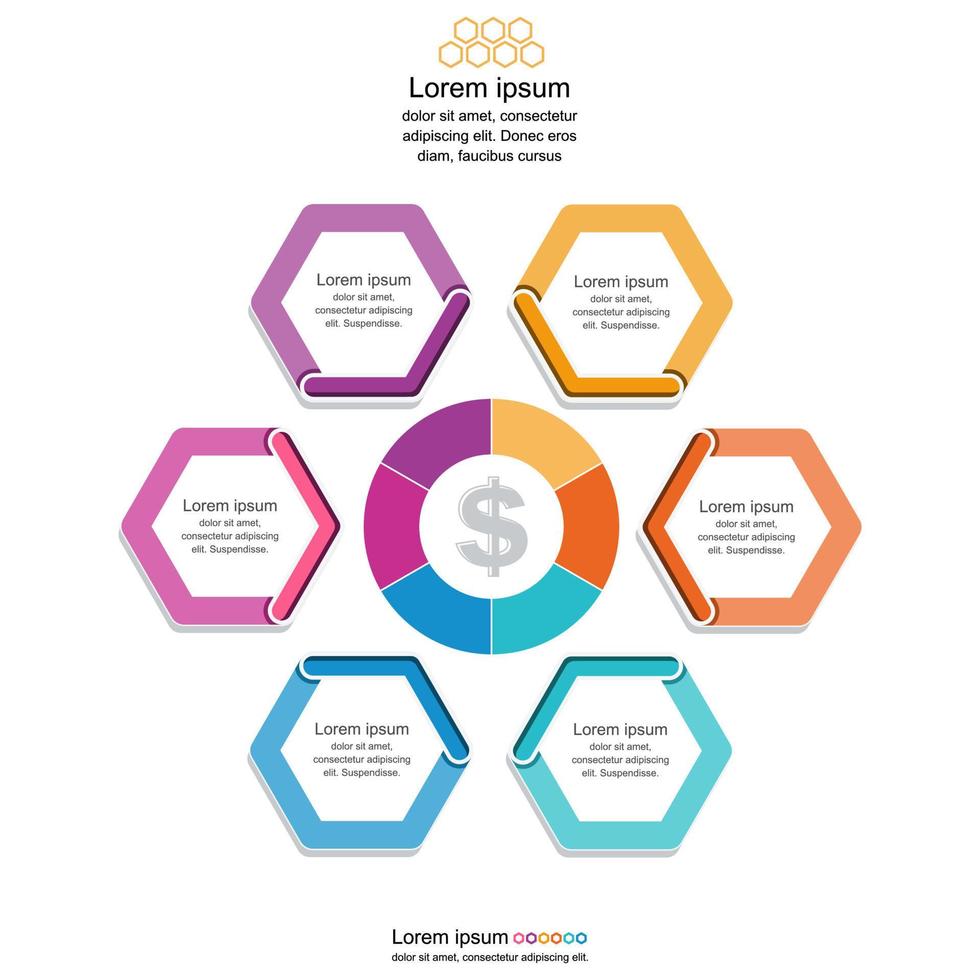 Lorem ipsum
dolor sit amet, consectetur adipiscing elit. Donec eros diam, faucibus cursus

Lorem ipsum
dolor sit amet, consectetur adipiscing elit. Suspendisse.

Lorem ipsum
dolor sit amet, consectetur adipiscing elit. Suspendisse.

Lorem ipsum
dolor sit amet, consectetur adipiscing elit. Suspendisse.

$

Lorem ipsum
dolor sit amet, consectetur adipiscing elit. Suspendisse.

Lorem ipsum
dolor sit amet, consectetur adipiscing elit. Suspendisse.

Lorem ipsum
dolor sit amet, consectetur adipiscing elit. Suspendisse.

Lorem ipsum
dolor sit amet, consectetur adipiscing elit.