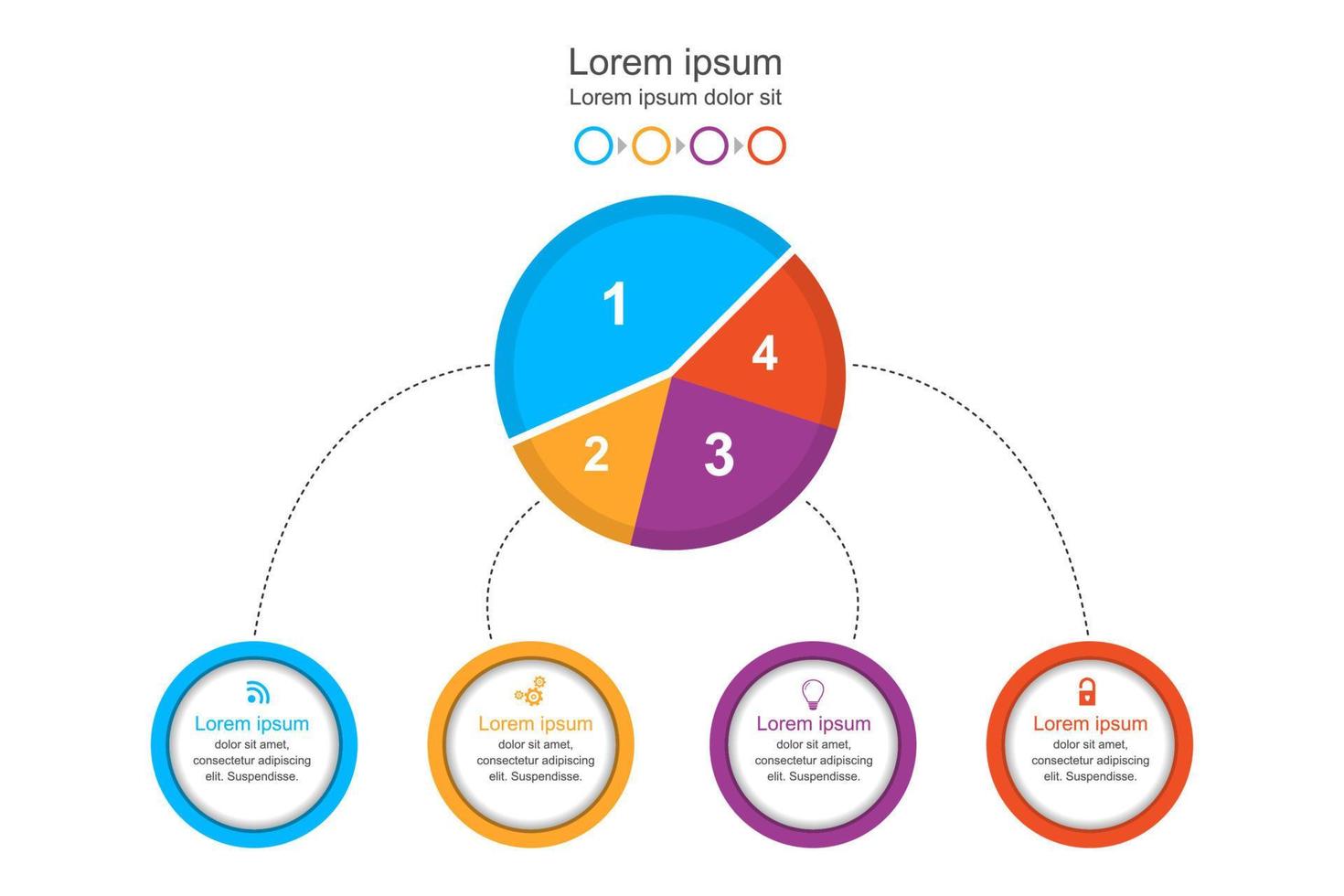 Lorem ipsum
Lorem ipsum dolor sit

1
4
2
3

Lorem ipsum
dolor sit amet, consectetur adipiscing elit. Suspendisse.

Lorem ipsum
dolor sit amet, consectetur adipiscing elit. Suspendisse.

Lorem ipsum
dolor sit amet, consectetur adipiscing elit. Suspendisse.

Lorem ipsum
dolor sit amet, consectetur adipiscing elit. Suspendisse.