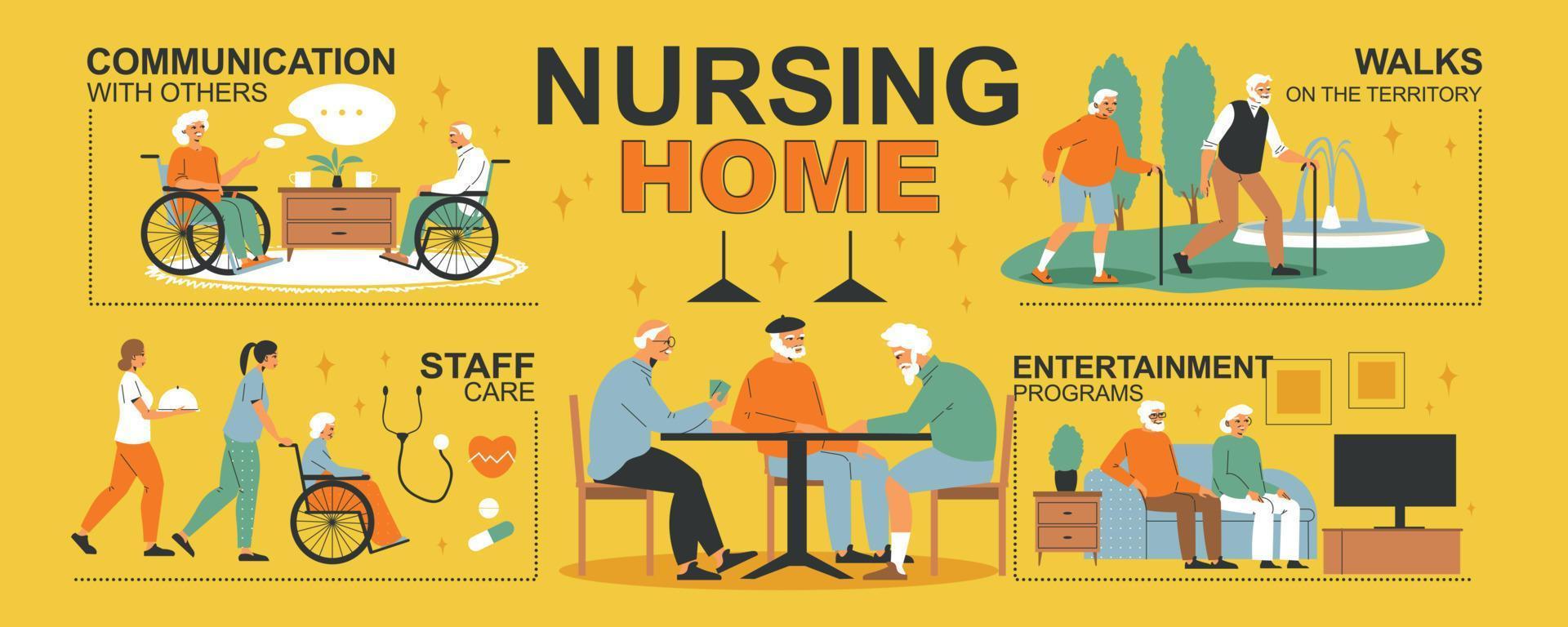 COMMUNICATION
WITH OTHERS

NURSING
HOME

WALKS
ON THE TERRITORY

STAFF
CARE

ENTERTAINMENT
PROGRAMS