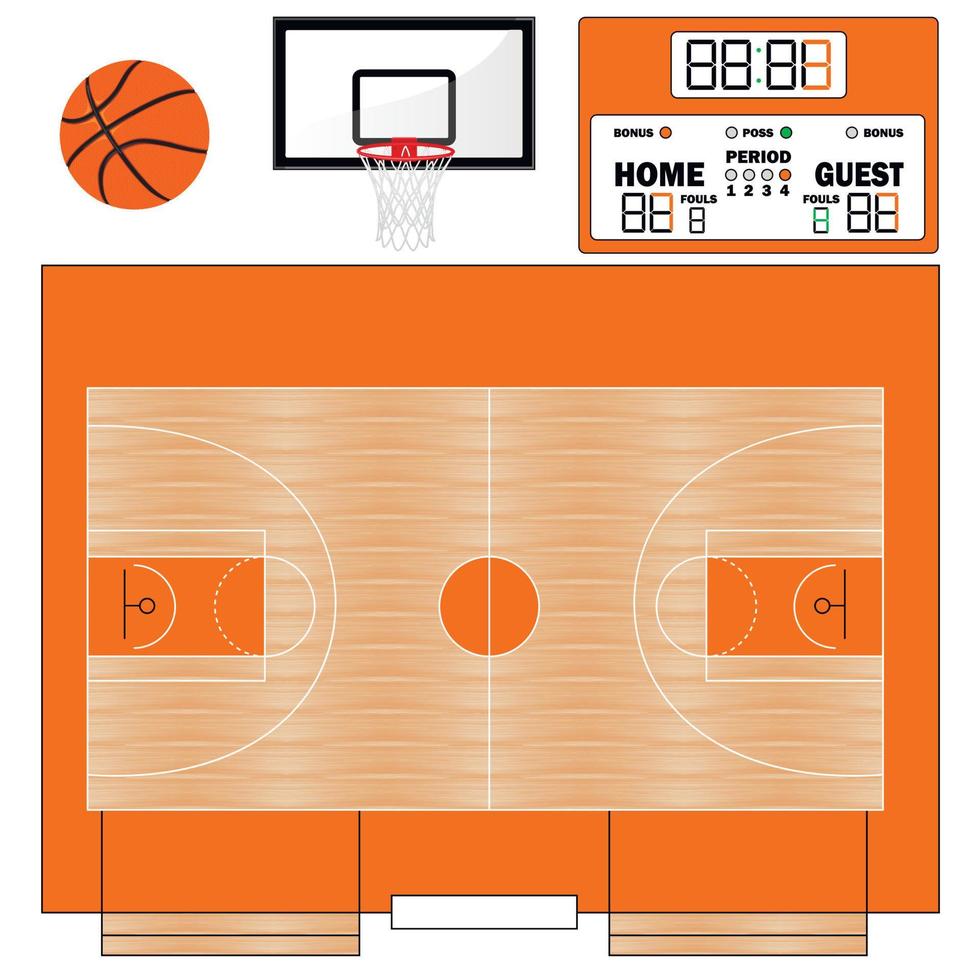 88:88

BONUS POSS BONUS

PERIOD

HOME 1 2 3 4 GUEST

88 FOULS 8 FOULS 8 88