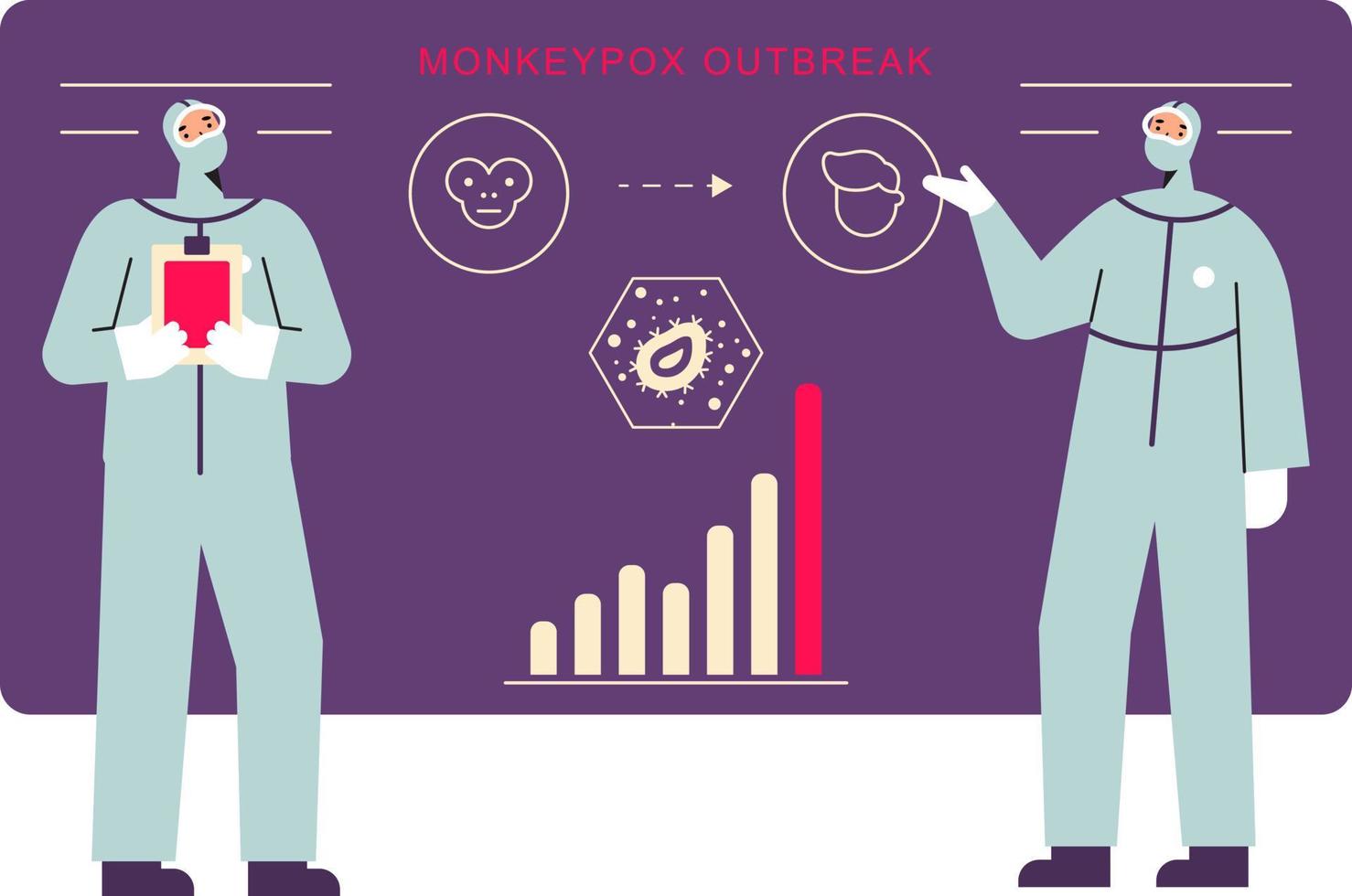 MONKEYPOX OUTBREAK