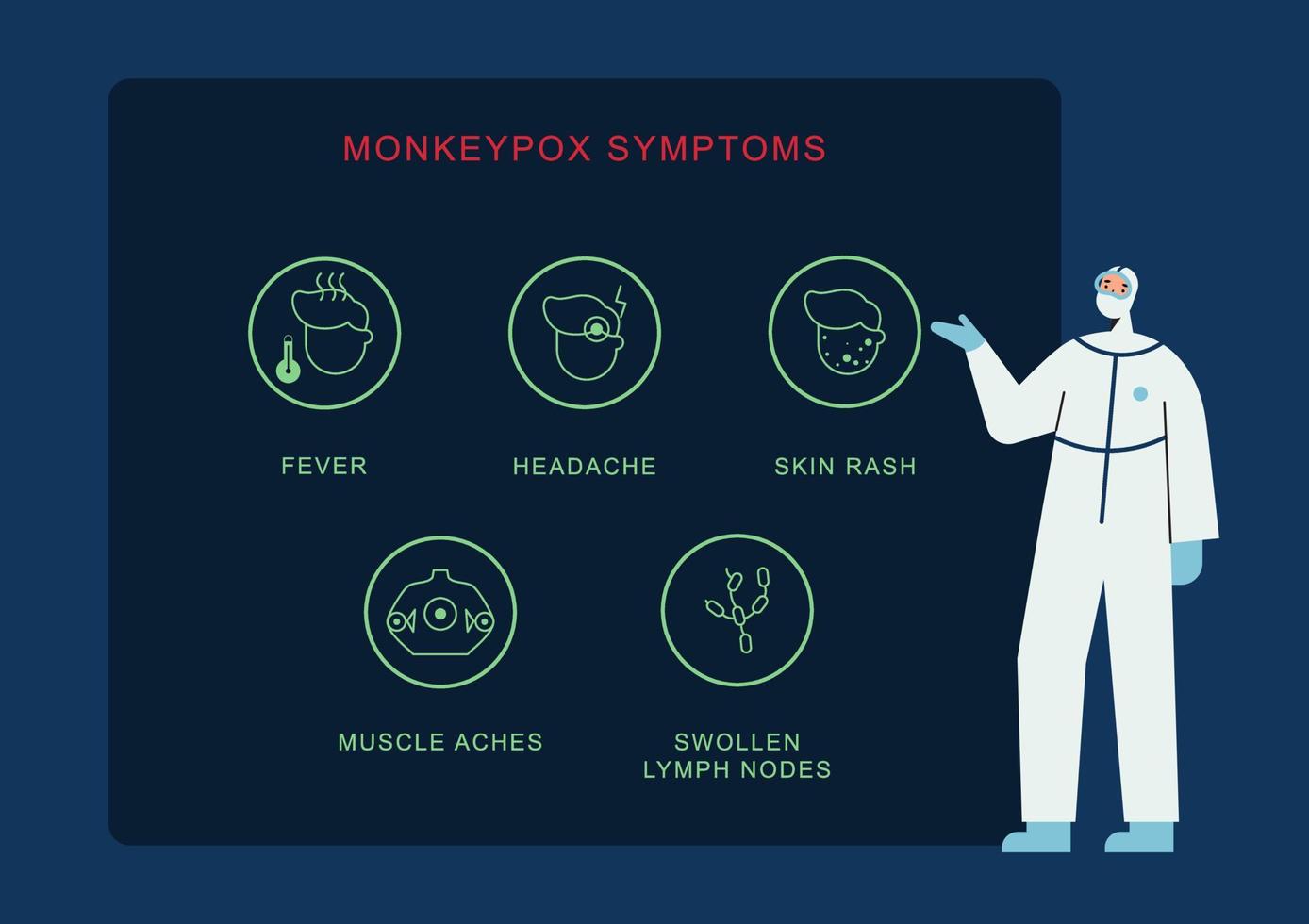 MONKEYPOX SYMPTOMS

FEVER

HEADACHE

SKIN RASH

MUSCLE ACHES

SWOLLEN LYMPH NODES