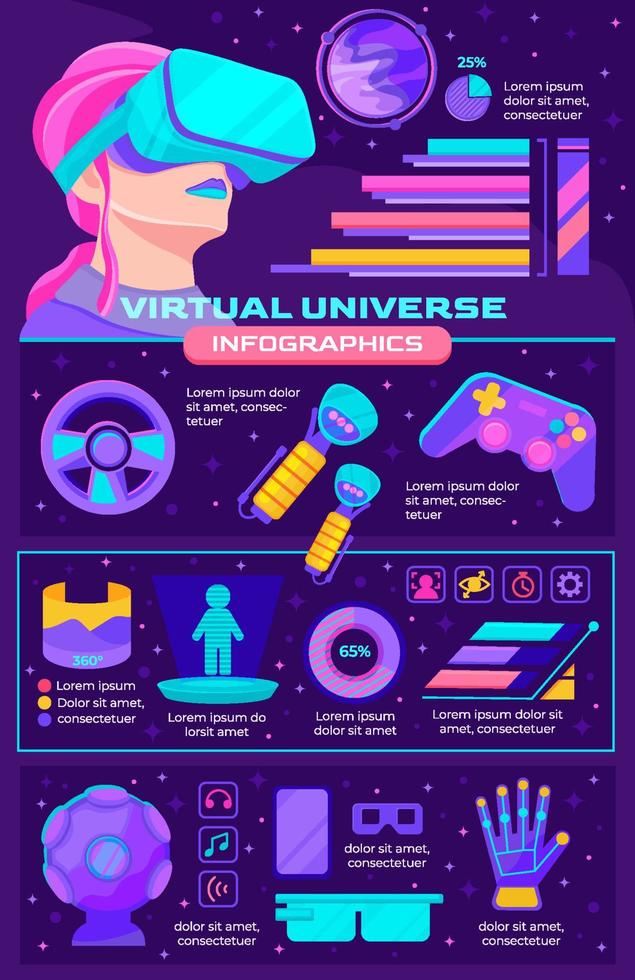 25%

Lorem ipsum dolor sit amet, consectetuer

VIRTUAL UNIVERSE

INFOGRAPHICS

Lorem ipsum dolor sit amet, consectetuer

Lorem ipsum dolor sit amet, consectetuer

360°

Lorem ipsum
Dolor sit amet,
consectetuer

Lorem ipsum do lorsit amet

65%

Lorem ipsum dolor sit amet

Lorem ipsum dolor sit amet, consectetuer

dolor sit amet, consectetuer

dolor sit amet, consectetuer

dolor sit amet, consectetuer