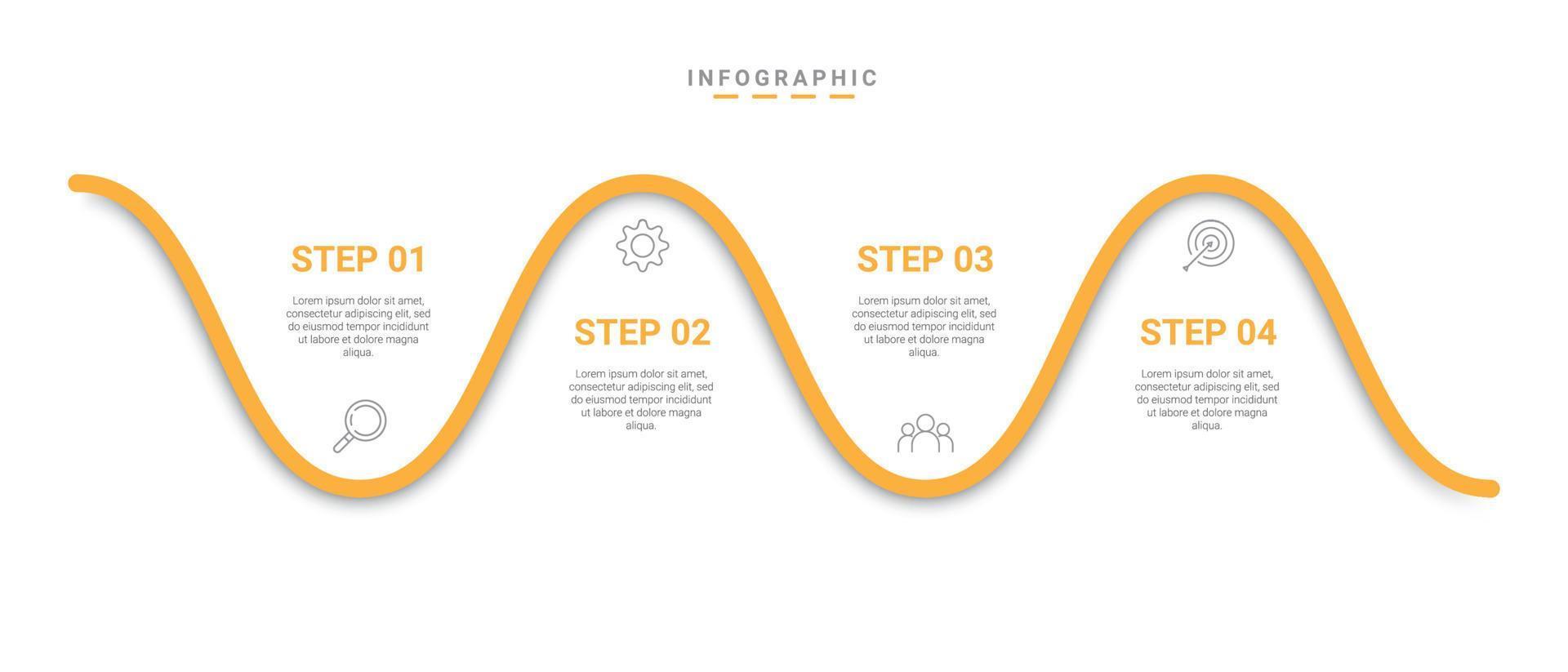 INFOGRAPHIC

STEP 01

Lorem ipsum dolor sit amet, consectetur adipiscing elit, sed do eiusmod tempor incididunt ut labore et dolore magna aliqua.

STEP 02

Lorem ipsum dolor sit amet, consectetur adipiscing elit, sed do eiusmod tempor incididunt ut labore et dolore magna aliqua.

STEP 03

Lorem ipsum dolor sit amet, consectetur adipiscing elit, sed do eiusmod tempor incididunt ut labore et dolore magna aliqua.

STEP 04

Lorem ipsum dolor sit amet, consectetur adipiscing elit, sed do eiusmod tempor incididunt ut labore et dolore magna aliqua.