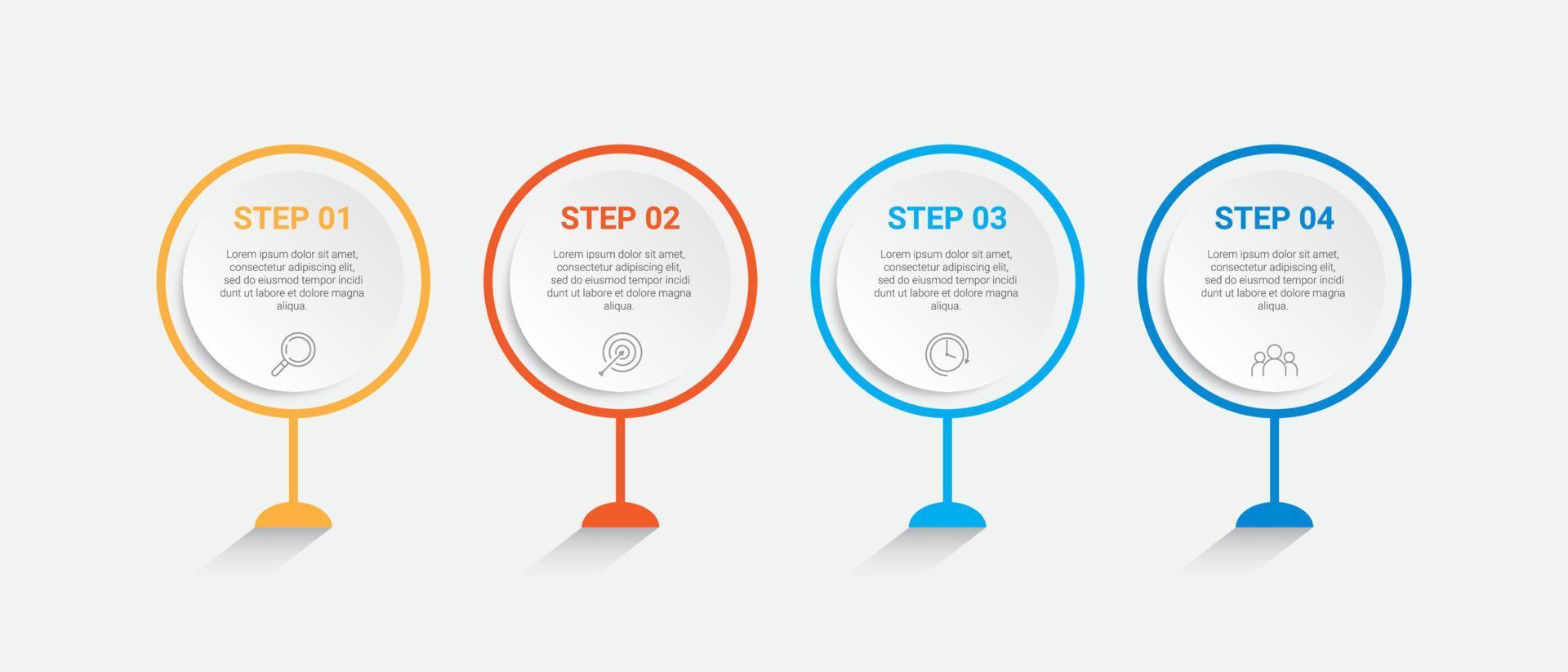 STEP 01

Lorem ipsum dolor sit amet, consectetur adipiscing elit, sed do eiusmod tempor incidi dunt ut labore et dolore magna aliqua.

STEP 02

Lorem ipsum dolor sit amet, consectetur adipiscing elit, sed do eiusmod tempor incidi dunt ut labore et dolore magna aliqua.

STEP 03

Lorem ipsum dolor sit amet, consectetur adipiscing elit, sed do eiusmod tempor incidi dunt ut labore et dolore magna aliqua.

STEP 04

Lorem ipsum dolor sit amet, consectetur adipiscing elit, sed do eiusmod tempor incidi dunt ut labore et dolore magna aliqua.