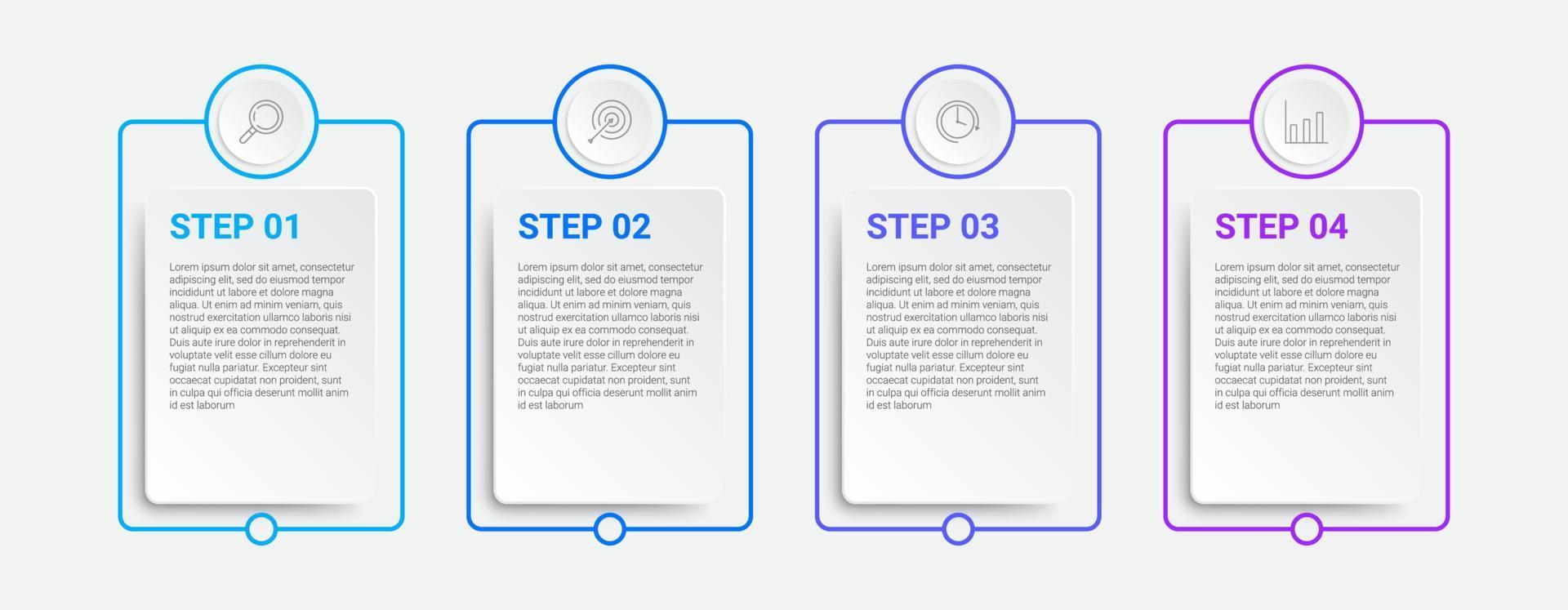 STEP 01

Lorem ipsum dolor sit amet, consectetur adipiscing elit, sed do eiusmod tempor incididunt ut labore et dolore magna aliqua. Ut enim ad minim veniam, quis nostrud exercitation ullamco laboris nisi ut aliquip ex ea commodo consequat. Duis aute irure dolor in reprehenderit in voluptate velit esse cillum dolore eu fugiat nulla pariatur. Excepteur sint occaecat cupidatat non proident, sunt in culpa qui officia deserunt mollit anim id est laborum

STEP 02

Lorem ipsum dolor sit amet, consectetur adipiscing elit, sed do eiusmod tempor incididunt ut labore et dolore magna aliqua. Ut enim ad minim veniam, quis nostrud exercitation ullamco laboris nisi ut aliquip ex ea commodo consequat. Duis aute irure dolor in reprehenderit in voluptate velit esse cillum dolore eu fugiat nulla pariatur. Excepteur sint occaecat cupidatat non proident, sunt in culpa qui officia deserunt mollit anim id est laborum

STEP 03

Lorem ipsum dolor sit amet, consectetur adipiscing elit, sed do eiusmod tempor incididunt ut labore et dolore magna aliqua. Ut enim ad minim veniam, quis nostrud exercitation ullamco laboris nisi ut aliquip ex ea commodo consequat. Duis aute irure dolor in reprehenderit in voluptate velit esse cillum dolore eu fugiat nulla pariatur. Excepteur sint occaecat cupidatat non proident, sunt in culpa qui officia deserunt mollit anim id est laborum

STEP 04

Lorem ipsum dolor sit amet, consectetur adipiscing elit, sed do eiusmod tempor incididunt ut labore et dolore magna aliqua. Ut enim ad minim veniam, quis nostrud exercitation ullamco laboris nisi ut aliquip ex ea commodo consequat. Duis aute irure dolor in reprehenderit in voluptate velit esse cillum dolore eu fugiat nulla pariatur. Excepteur sint occaecat cupidatat non proident, sunt in culpa qui officia deserunt mollit anim id est laborum