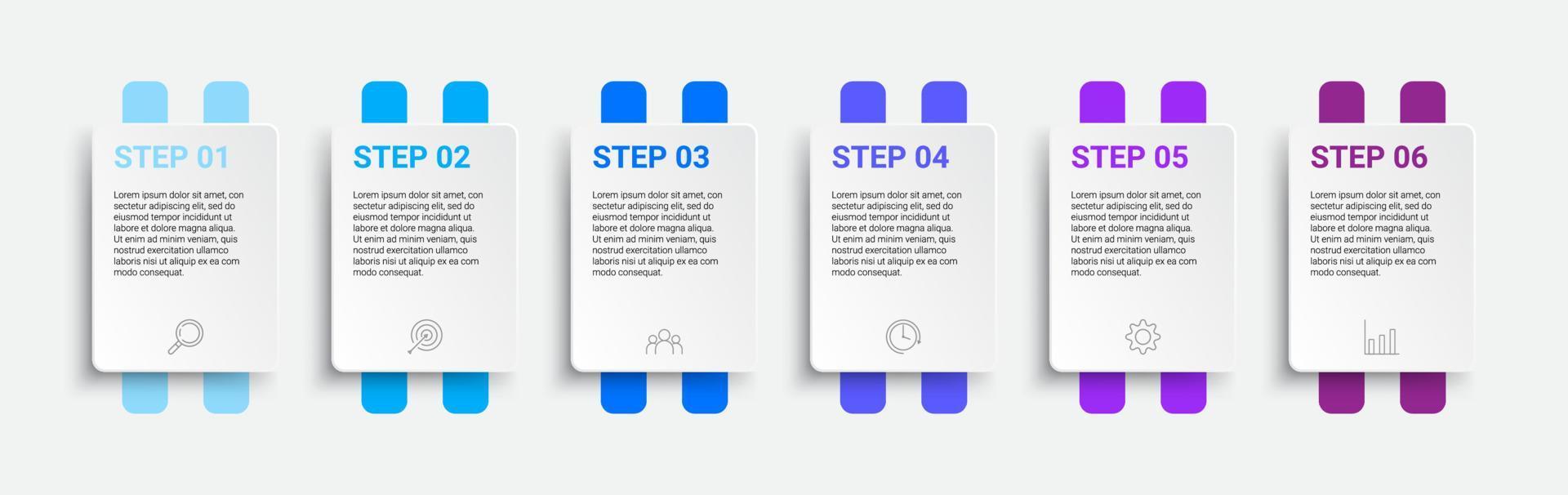 STEP 01

Lorem ipsum dolor sit amet, con sectetur adipiscing elit, sed do eiusmod tempor incididunt ut labore et dolore magna aliqua. Ut enim ad minim veniam, quis nostrud exercitation ullamco laboris nisi ut aliquip ex ea com modo consequat.

STEP 02

Lorem ipsum dolor sit amet, con sectetur adipiscing elit, sed do eiusmod tempor incididunt ut labore et dolore magna aliqua. Ut enim ad minim veniam, quis nostrud exercitation ullamco laboris nisi ut aliquip ex ea com modo consequat.

STEP 03

Lorem ipsum dolor sit amet, con sectetur adipiscing elit, sed do eiusmod tempor incididunt ut labore et dolore magna aliqua. Ut enim ad minim veniam, quis nostrud exercitation ullamco laboris nisi ut aliquip ex ea com modo consequat.

STEP 04

Lorem ipsum dolor sit amet, con sectetur adipiscing elit, sed do eiusmod tempor incididunt ut labore et dolore magna aliqua. Ut enim ad minim veniam, quis nostrud exercitation ullamco laboris nisi ut aliquip ex ea com modo consequat.

STEP 05

Lorem ipsum dolor sit amet, con sectetur adipiscing elit, sed do eiusmod tempor incididunt ut labore et dolore magna aliqua. Ut enim ad minim veniam, quis nostrud exercitation ullamco laboris nisi ut aliquip ex ea com modo consequat.

STEP 06

Lorem ipsum dolor sit amet, con sectetur adipiscing elit, sed do eiusmod tempor incididunt ut labore et dolore magna aliqua. Ut enim ad minim veniam, quis nostrud exercitation ullamco laboris nisi ut aliquip ex ea com modo consequat.