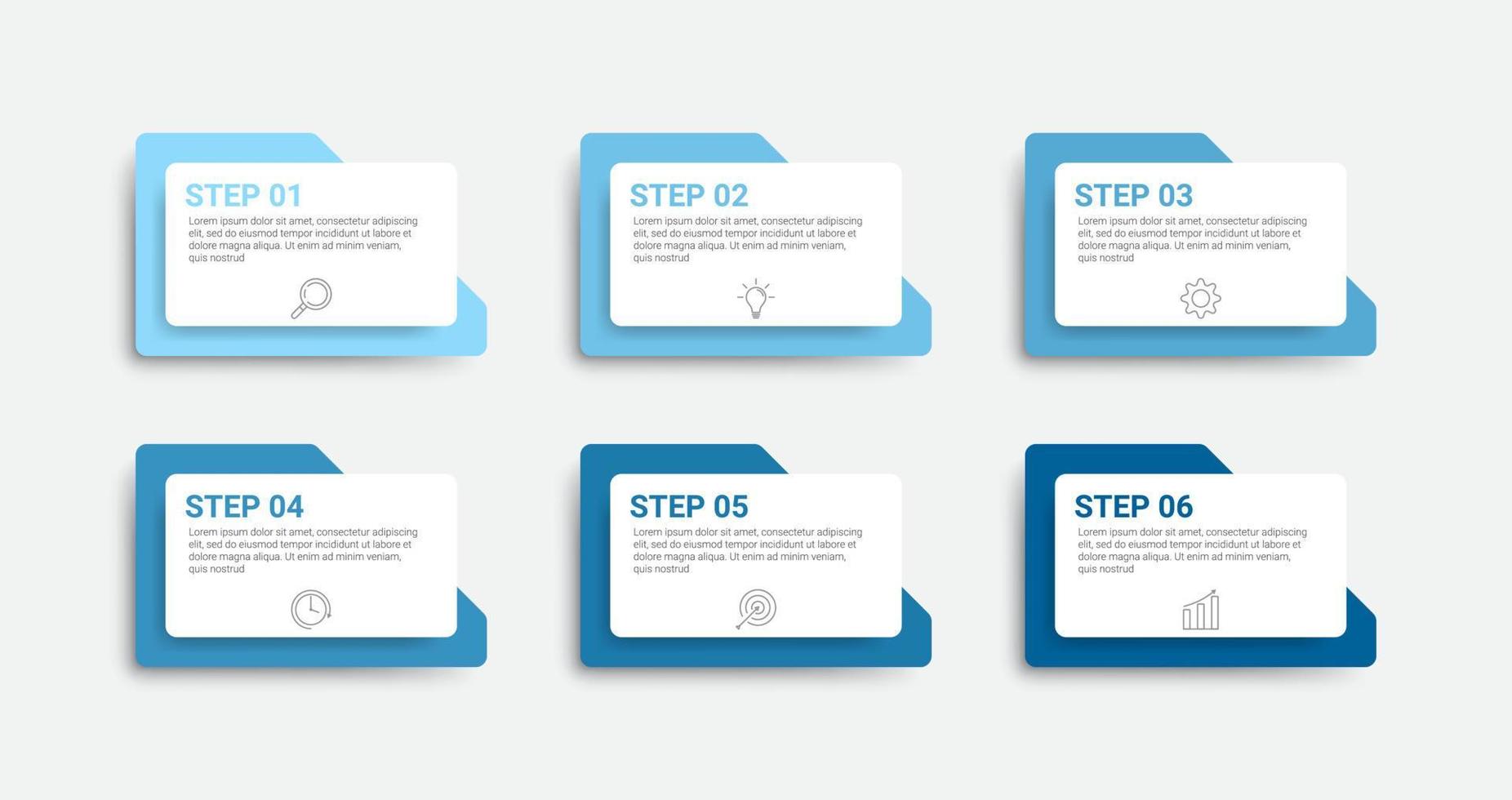 STEP 01
Lorem ipsum dolor sit amet, consectetur adipiscing elit, sed do eiusmod tempor incididunt ut labore et dolore magna aliqua. Ut enim ad minim veniam, quis nostrud

STEP 02
Lorem ipsum dolor sit amet, consectetur adipiscing elit, sed do eiusmod tempor incididunt ut labore et dolore magna aliqua. Ut enim ad minim veniam, quis nostrud

STEP 03
Lorem ipsum dolor sit amet, consectetur adipiscing elit, sed do eiusmod tempor incididunt ut labore et dolore magna aliqua. Ut enim ad minim veniam, quis nostrud

STEP 04
Lorem ipsum dolor sit amet, consectetur adipiscing elit, sed do eiusmod tempor incididunt ut labore et dolore magna aliqua. Ut enim ad minim veniam, quis nostrud

STEP 05
Lorem ipsum dolor sit amet, consectetur adipiscing elit, sed do eiusmod tempor incididunt ut labore et dolore magna aliqua. Ut enim ad minim veniam, quis nostrud

STEP 06
Lorem ipsum dolor sit amet, consectetur adipiscing elit, sed do eiusmod tempor incididunt ut labore et dolore magna aliqua. Ut enim ad minim veniam, quis nostrud