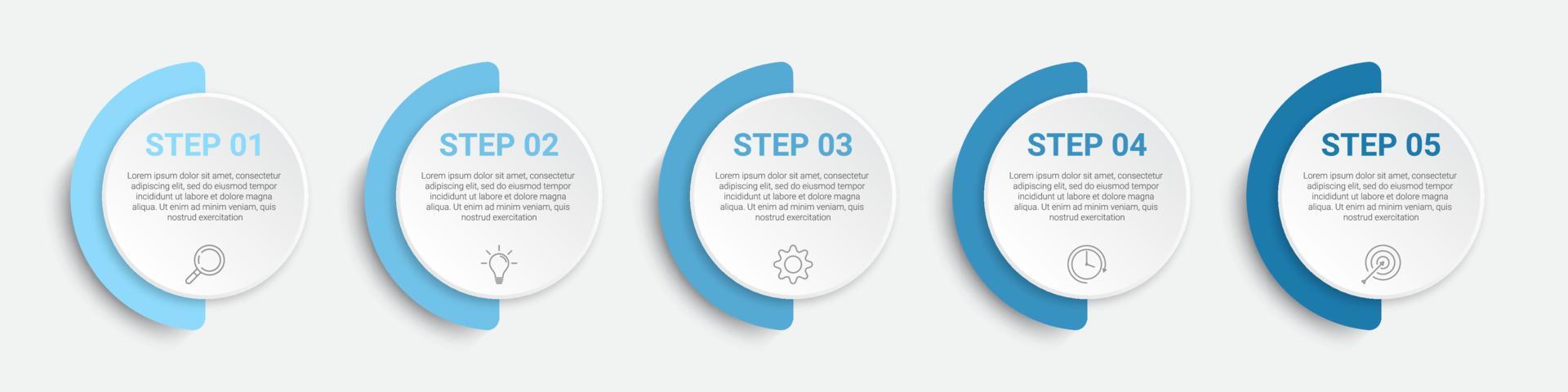 STEP 01

Lorem ipsum dolor sit amet, consectetur adipiscing elit, sed do eiusmod tempor incididunt ut labore et dolore magna aliqua. Ut enim ad minim veniam, quis nostrud exercitation

STEP 02

Lorem ipsum dolor sit amet, consectetur adipiscing elit, sed do eiusmod tempor incididunt ut labore et dolore magna aliqua. Ut enim ad minim veniam, quis nostrud exercitation

STEP 03

Lorem ipsum dolor sit amet, consectetur adipiscing elit, sed do eiusmod tempor incididunt ut labore et dolore magna aliqua. Ut enim ad minim veniam, quis nostrud exercitation

STEP 04

Lorem ipsum dolor sit amet, consectetur adipiscing elit, sed do eiusmod tempor incididunt ut labore et dolore magna aliqua. Ut enim ad minim veniam, quis nostrud exercitation

STEP 05

Lorem ipsum dolor sit amet, consectetur adipiscing elit, sed do eiusmod tempor incididunt ut labore et dolore magna aliqua. Ut enim ad minim veniam, quis nostrud exercitation